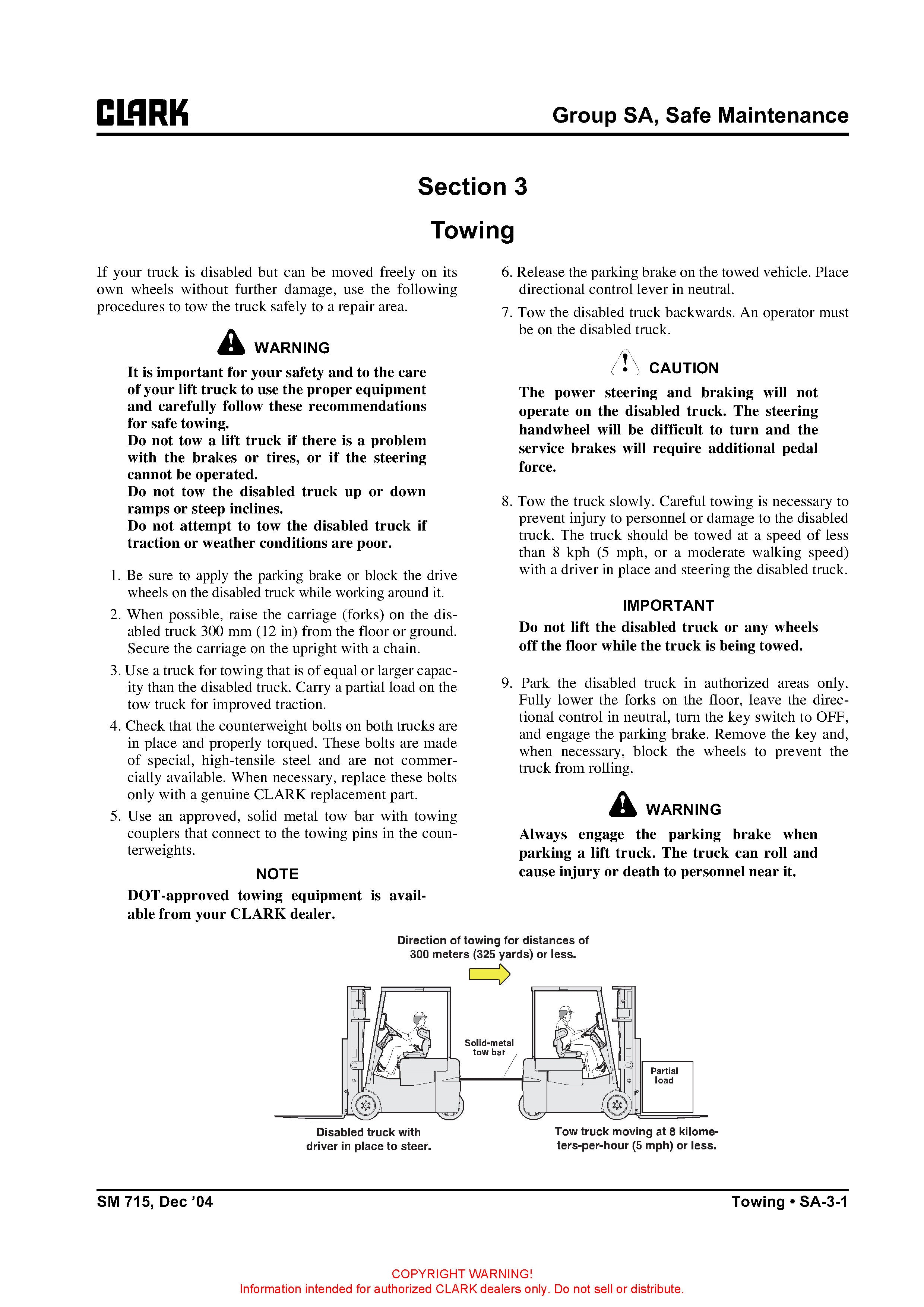 CLARK

Group SA, Safe Maintenance

Section 3

Towing

If your truck is disabled but can be moved freely on its own wheels without further damage, use the following procedures to tow the truck safely to a repair area.

WARNING

It is important for your safety and to the care of your lift truck to use the proper equipment and carefully follow these recommendations for safe towing.
Do not tow a lift truck if there is a problem with the brakes or tires, or if the steering cannot be operated.
Do not tow the disabled truck up or down ramps or steep inclines.
Do not attempt to tow the disabled truck if traction or weather conditions are poor.

1. Be sure to apply the parking brake or block the drive wheels on the disabled truck while working around it.

2. When possible, raise the carriage (forks) on the disabled truck 300 mm (12 in) from the floor or ground. Secure the carriage on the upright with a chain.

3. Use a truck for towing that is of equal or larger capacity than the disabled truck. Carry a partial load on the tow truck for improved traction.

4. Check that the counterweight bolts on both trucks are in place and properly torqued. These bolts are made of special, high-tensile steel and are not commercially available. When necessary, replace these bolts only with a genuine CLARK replacement part.

5. Use an approved, solid metal tow bar with towing couplers that connect to the towing pins in the counterweights.

NOTE

DOT-approved towing equipment is available from your CLARK dealer.

6. Release the parking brake on the towed vehicle. Place directional control lever in neutral.

7. Tow the disabled truck backwards. An operator must be on the disabled truck.

CAUTION

The power steering and braking will not operate on the disabled truck. The steering handwheel will be difficult to turn and the service brakes will require additional pedal force.

8. Tow the truck slowly. Careful towing is necessary to prevent injury to personnel or damage to the disabled truck. The truck should be towed at a speed of less than 8 kph (5 mph, or a moderate walking speed) with a driver in place and steering the disabled truck.

IMPORTANT

Do not lift the disabled truck or any wheels off the floor while the truck is being towed.

9. Park the disabled truck in authorized areas only. Fully lower the forks on the floor, leave the directional control in neutral, turn the key switch to OFF, and engage the parking brake. Remove the key and, when necessary, block the wheels to prevent the truck from rolling.

WARNING

Always engage the parking brake when parking a lift truck. The truck can roll and cause injury or death to personnel near it.

Direction of towing for distances of 300 meters (325 yards) or less.

Solid-metal tow bar

Partial load

Disabled truck with driver in place to steer.

Tow truck moving at 8 kilometers-per-hour (5 mph) or less.

SM 715, Dec '04

Towing • SA-3-1

COPYRIGHT WARNING!
Information intended for authorized CLARK dealers only. Do not sell or distribute.