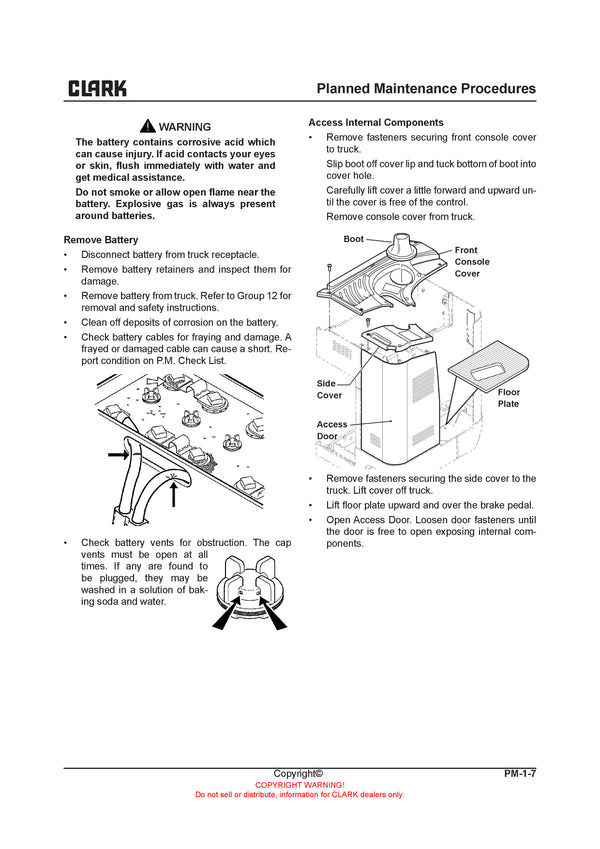 CLARK

Planned Maintenance Procedures

WARNING

The battery contains corrosive acid which can cause injury. If acid contacts your eyes or skin, flush immediately with water and get medical assistance.

Do not smoke or allow open flame near the battery. Explosive gas is always present around batteries.

Remove Battery

• Disconnect battery from truck receptacle.

• Remove battery retainers and inspect them for damage.

• Remove battery from truck. Refer to Group 12 for removal and safety instructions.

• Clean off deposits of corrosion on the battery.

• Check battery cables for fraying and damage. A frayed or damaged cable can cause a short. Report condition on P.M. Check List.

• Check battery vents for obstruction. The cap vents must be open at all times. If any are found to be plugged, they may be washed in a solution of baking soda and water.

Access Internal Components

• Remove fasteners securing front console cover to truck.

Slip boot off cover lip and tuck bottom of boot into cover hole.

Carefully lift cover a little forward and upward until the cover is free of the control.

Remove console cover from truck.

Boot

Front Console Cover

Side Cover

Floor Plate

Access Door

• Remove fasteners securing the side cover to the truck. Lift cover off truck.

• Lift floor plate upward and over the brake pedal.

• Open Access Door. Loosen door fasteners until the door is free to open exposing internal components.

Copyright©

PM-1-7

COPYRIGHT WARNING!
Do not sell or distribute, information for CLARK dealers only.