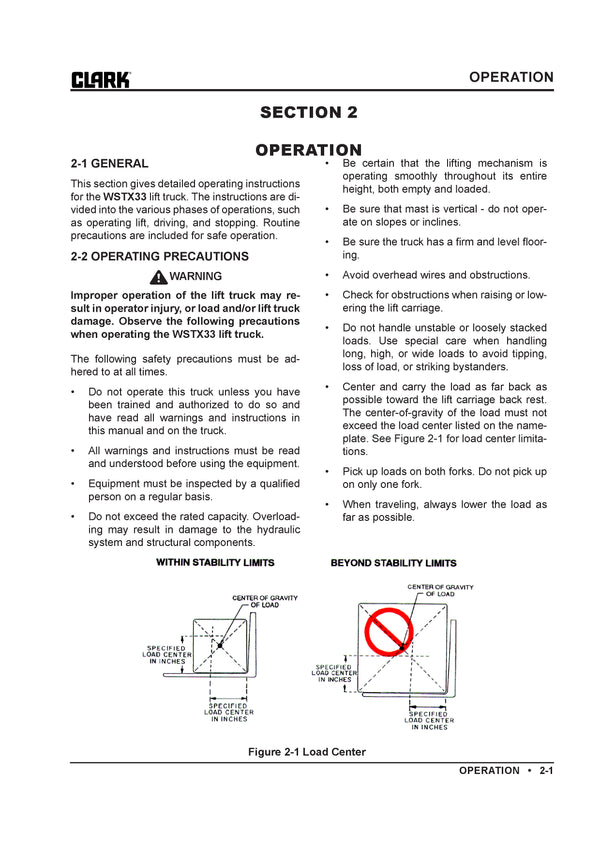 CLARK

OPERATION

SECTION 2

OPERATION

2-1 GENERAL

This section gives detailed operating instructions for the WSTX33 lift truck. The instructions are divided into the various phases of operations, such as operating lift, driving, and stopping. Routine precautions are included for safe operation.

2-2 OPERATING PRECAUTIONS

WARNING

Improper operation of the lift truck may result in operator injury, or load and/or lift truck damage. Observe the following precautions when operating the WSTX33 lift truck.

The following safety precautions must be adhered to at all times.

• Do not operate this truck unless you have been trained and authorized to do so and have read all warnings and instructions in this manual and on the truck.

• All warnings and instructions must be read and understood before using the equipment.

• Equipment must be inspected by a qualified person on a regular basis.

• Do not exceed the rated capacity. Overloading may result in damage to the hydraulic system and structural components.

• Be certain that the lifting mechanism is operating smoothly throughout its entire height, both empty and loaded.

• Be sure that mast is vertical - do not operate on slopes or inclines.

• Be sure the truck has a firm and level flooring.

• Avoid overhead wires and obstructions.

• Check for obstructions when raising or lowering the lift carriage.

• Do not handle unstable or loosely stacked loads. Use special care when handling long, high, or wide loads to avoid tipping, loss of load, or striking bystanders.

• Center and carry the load as far back as possible toward the lift carriage back rest. The center-of-gravity of the load must not exceed the load center listed on the nameplate. See Figure 2-1 for load center limitations.

• Pick up loads on both forks. Do not pick up on only one fork.

• When traveling, always lower the load as far as possible.

WITHIN STABILITY LIMITS

CENTER OF GRAVITY OF LOAD

SPECIFIED LOAD CENTER IN INCHES

SPECIFIED LOAD CENTER IN INCHES

BEYOND STABILITY LIMITS

CENTER OF GRAVITY OF LOAD

SPECIFIED LOAD CENTER IN INCHES

SPECIFIED LOAD CENTER IN INCHES

Figure 2-1 Load Center

OPERATION • 2-1