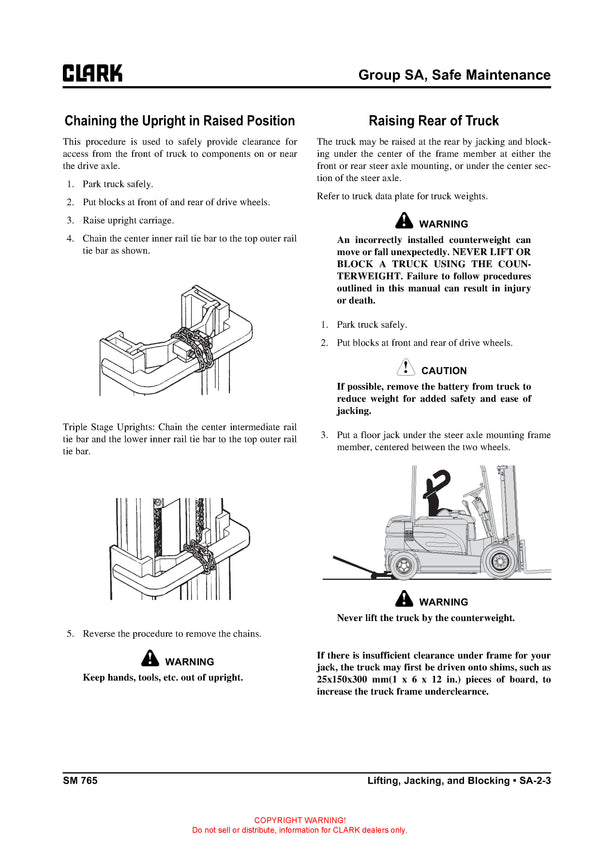 CLARK

Group SA, Safe Maintenance

Chaining the Upright in Raised Position

This procedure is used to safely provide clearance for access from the front of truck to components on or near the drive axle.

1. Park truck safely.

2. Put blocks at front of and rear of drive wheels.

3. Raise upright carriage.

4. Chain the center inner rail tie bar to the top outer rail tie bar as shown.

Triple Stage Uprights: Chain the center intermediate rail tie bar and the lower inner rail tie bar to the top outer rail tie bar.

5. Reverse the procedure to remove the chains.

WARNING

Keep hands, tools, etc. out of upright.

Raising Rear of Truck

The truck may be raised at the rear by jacking and blocking under the center of the frame member at either the front or rear steer axle mounting, or under the center section of the steer axle.

Refer to truck data plate for truck weights.

WARNING

An incorrectly installed counterweight can move or fall unexpectedly. NEVER LIFT OR BLOCK A TRUCK USING THE COUNTERWEIGHT. Failure to follow procedures outlined in this manual can result in injury or death.

1. Park truck safely.

2. Put blocks at front and rear of drive wheels.

CAUTION

If possible, remove the battery from truck to reduce weight for added safety and ease of jacking.

3. Put a floor jack under the steer axle mounting frame member, centered between the two wheels.

WARNING

Never lift the truck by the counterweight.

If there is insufficient clearance under frame for your jack, the truck may first be driven onto shims, such as 25x150x300 mm(1 x 6 x 12 in.) pieces of board, to increase the truck frame underclearnce.

SM 765

Lifting, Jacking, and Blocking • SA-2-3

COPYRIGHT WARNING!
Do not sell or distribute, information for CLARK dealers only.