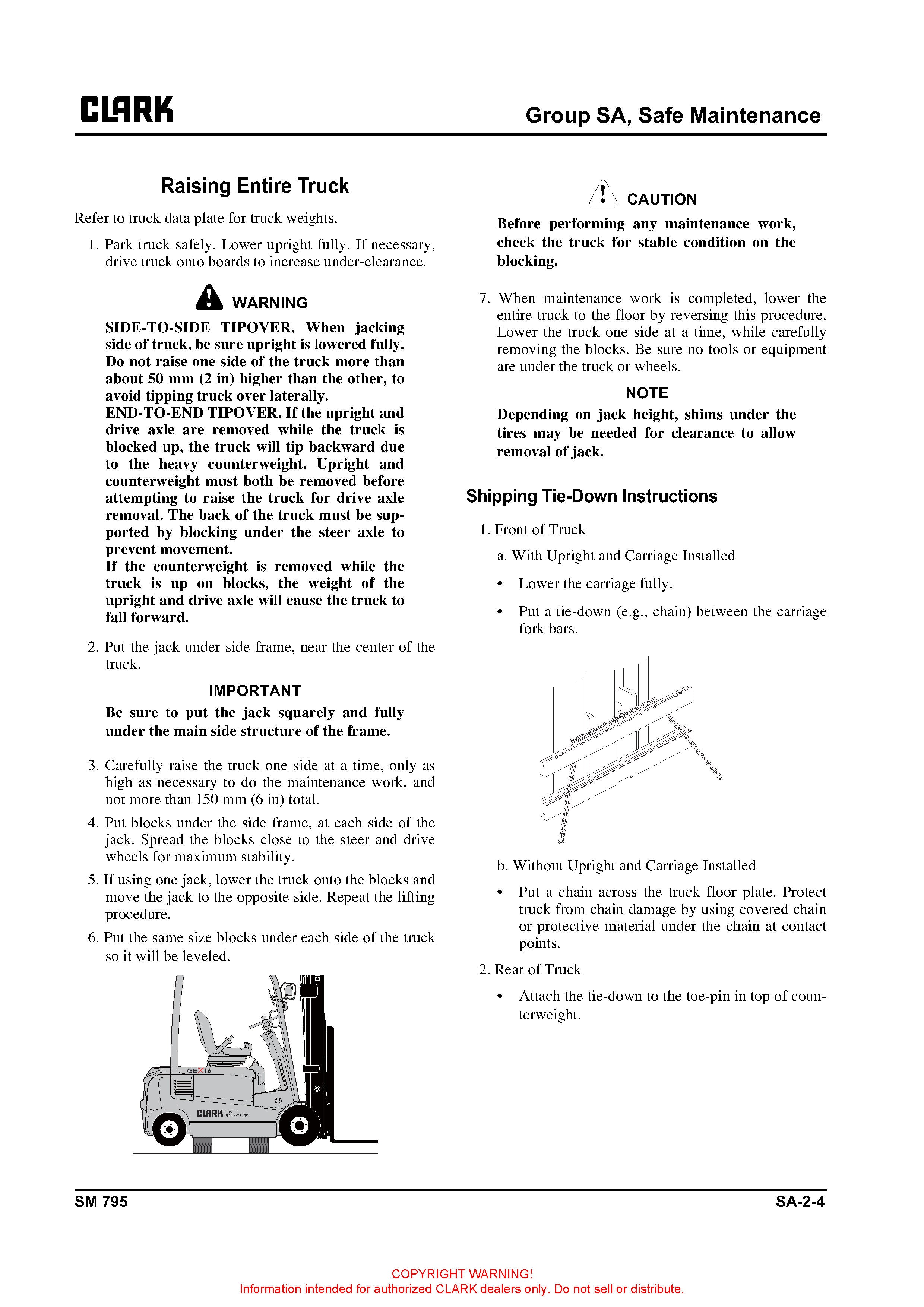 CLARK

Group SA, Safe Maintenance

Raising Entire Truck

Refer to truck data plate for truck weights.

1. Park truck safely. Lower upright fully. If necessary, drive truck onto boards to increase under-clearance.

WARNING

SIDE-TO-SIDE TIPOVER. When jacking side of truck, be sure upright is lowered fully. Do not raise one side of the truck more than about 50 mm (2 in) higher than the other, to avoid tipping truck over laterally.
END-TO-END TIPOVER. If the upright and drive axle are removed while the truck is blocked up, the truck will tip backward due to the heavy counterweight. Upright and counterweight must both be removed before attempting to raise the truck for drive axle removal. The back of the truck must be supported by blocking under the steer axle to prevent movement.
If the counterweight is removed while the truck is up on blocks, the weight of the upright and drive axle will cause the truck to fall forward.

2. Put the jack under side frame, near the center of the truck.

IMPORTANT

Be sure to put the jack squarely and fully under the main side structure of the frame.

3. Carefully raise the truck one side at a time, only as high as necessary to do the maintenance work, and not more than 150 mm (6 in) total.

4. Put blocks under the side frame, at each side of the jack. Spread the blocks close to the steer and drive wheels for maximum stability.

5. If using one jack, lower the truck onto the blocks and move the jack to the opposite side. Repeat the lifting procedure.

6. Put the same size blocks under each side of the truck so it will be leveled.

GEX16

CLARK

CAUTION

Before performing any maintenance work, check the truck for stable condition on the blocking.

7. When maintenance work is completed, lower the entire truck to the floor by reversing this procedure. Lower the truck one side at a time, while carefully removing the blocks. Be sure no tools or equipment are under the truck or wheels.

NOTE

Depending on jack height, shims under the tires may be needed for clearance to allow removal of jack.

Shipping Tie-Down Instructions

1. Front of Truck

a. With Upright and Carriage Installed

• Lower the carriage fully.

• Put a tie-down (e.g., chain) between the carriage fork bars.

b. Without Upright and Carriage Installed

• Put a chain across the truck floor plate. Protect truck from chain damage by using covered chain or protective material under the chain at contact points.

2. Rear of Truck

• Attach the tie-down to the toe-pin in top of counterweight.

SM 795

SA-2-4

COPYRIGHT WARNING!
Information intended for authorized CLARK dealers only. Do not sell or distribute.