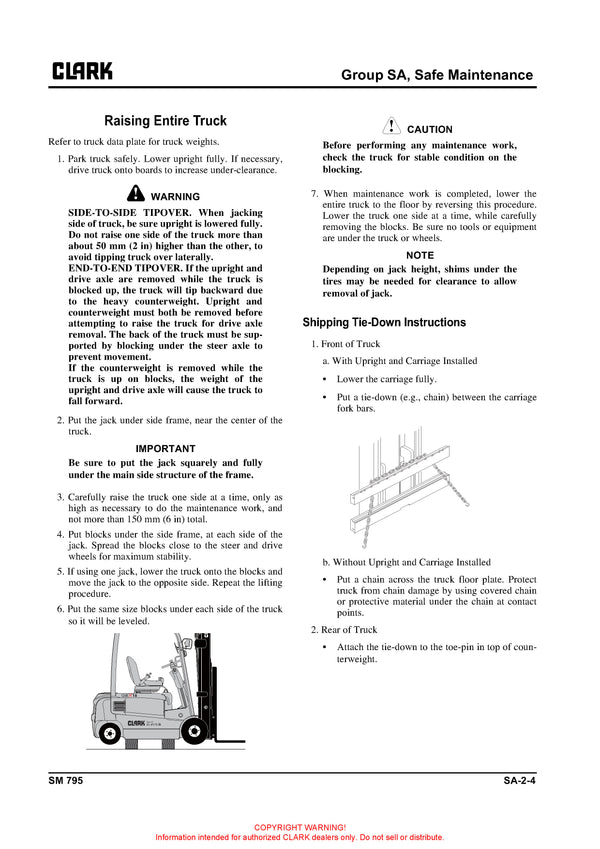 CLARK

Group SA, Safe Maintenance

Raising Entire Truck

Refer to truck data plate for truck weights.

1. Park truck safely. Lower upright fully. If necessary, drive truck onto boards to increase under-clearance.

WARNING

SIDE-TO-SIDE TIPOVER. When jacking side of truck, be sure upright is lowered fully. Do not raise one side of the truck more than about 50 mm (2 in) higher than the other, to avoid tipping truck over laterally.
END-TO-END TIPOVER. If the upright and drive axle are removed while the truck is blocked up, the truck will tip backward due to the heavy counterweight. Upright and counterweight must both be removed before attempting to raise the truck for drive axle removal. The back of the truck must be supported by blocking under the steer axle to prevent movement.
If the counterweight is removed while the truck is up on blocks, the weight of the upright and drive axle will cause the truck to fall forward.

2. Put the jack under side frame, near the center of the truck.

IMPORTANT

Be sure to put the jack squarely and fully under the main side structure of the frame.

3. Carefully raise the truck one side at a time, only as high as necessary to do the maintenance work, and not more than 150 mm (6 in) total.

4. Put blocks under the side frame, at each side of the jack. Spread the blocks close to the steer and drive wheels for maximum stability.

5. If using one jack, lower the truck onto the blocks and move the jack to the opposite side. Repeat the lifting procedure.

6. Put the same size blocks under each side of the truck so it will be leveled.

CLARK

CAUTION

Before performing any maintenance work, check the truck for stable condition on the blocking.

7. When maintenance work is completed, lower the entire truck to the floor by reversing this procedure. Lower the truck one side at a time, while carefully removing the blocks. Be sure no tools or equipment are under the truck or wheels.

NOTE

Depending on jack height, shims under the tires may be needed for clearance to allow removal of jack.

Shipping Tie-Down Instructions

1. Front of Truck

a. With Upright and Carriage Installed

• Lower the carriage fully.

• Put a tie-down (e.g., chain) between the carriage fork bars.

b. Without Upright and Carriage Installed

• Put a chain across the truck floor plate. Protect truck from chain damage by using covered chain or protective material under the chain at contact points.

2. Rear of Truck

• Attach the tie-down to the toe-pin in top of counterweight.

SM 795

SA-2-4

COPYRIGHT WARNING!
Information intended for authorized CLARK dealers only. Do not sell or distribute.