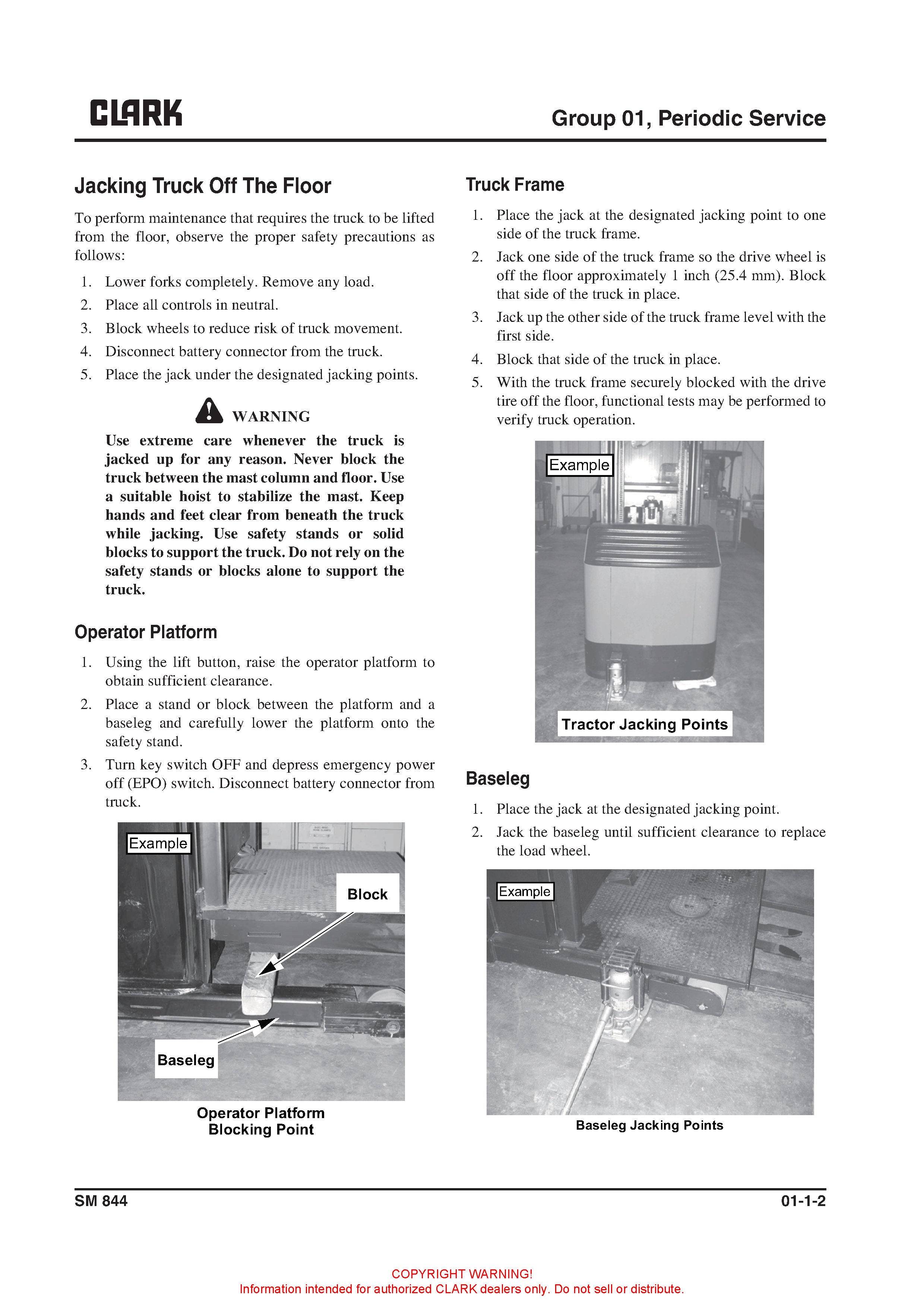 CLARK

Group 01, Periodic Service

Jacking Truck Off The Floor

To perform maintenance that requires the truck to be lifted from the floor, observe the proper safety precautions as follows:

1. Lower forks completely. Remove any load.
2. Place all controls in neutral.
3. Block wheels to reduce risk of truck movement.
4. Disconnect battery connector from the truck.
5. Place the jack under the designated jacking points.

WARNING

Use extreme care whenever the truck is jacked up for any reason. Never block the truck between the mast column and floor. Use a suitable hoist to stabilize the mast. Keep hands and feet clear from beneath the truck while jacking. Use safety stands or solid blocks to support the truck. Do not rely on the safety stands or blocks alone to support the truck.

Operator Platform

1. Using the lift button, raise the operator platform to obtain sufficient clearance.
2. Place a stand or block between the platform and a baseleg and carefully lower the platform onto the safety stand.
3. Turn key switch OFF and depress emergency power off (EPO) switch. Disconnect battery connector from truck.

Example

Block

Baseleg

Operator Platform
Blocking Point

Truck Frame

1. Place the jack at the designated jacking point to one side of the truck frame.
2. Jack one side of the truck frame so the drive wheel is off the floor approximately 1 inch (25.4 mm). Block that side of the truck in place.
3. Jack up the other side of the truck frame level with the first side.
4. Block that side of the truck in place.
5. With the truck frame securely blocked with the drive tire off the floor, functional tests may be performed to verify truck operation.

Example

Tractor Jacking Points

Baseleg

1. Place the jack at the designated jacking point.
2. Jack the baseleg until sufficient clearance to replace the load wheel.

Example

Baseleg Jacking Points

SM 844

01-1-2

COPYRIGHT WARNING!
Information intended for authorized CLARK dealers only. Do not sell or distribute.