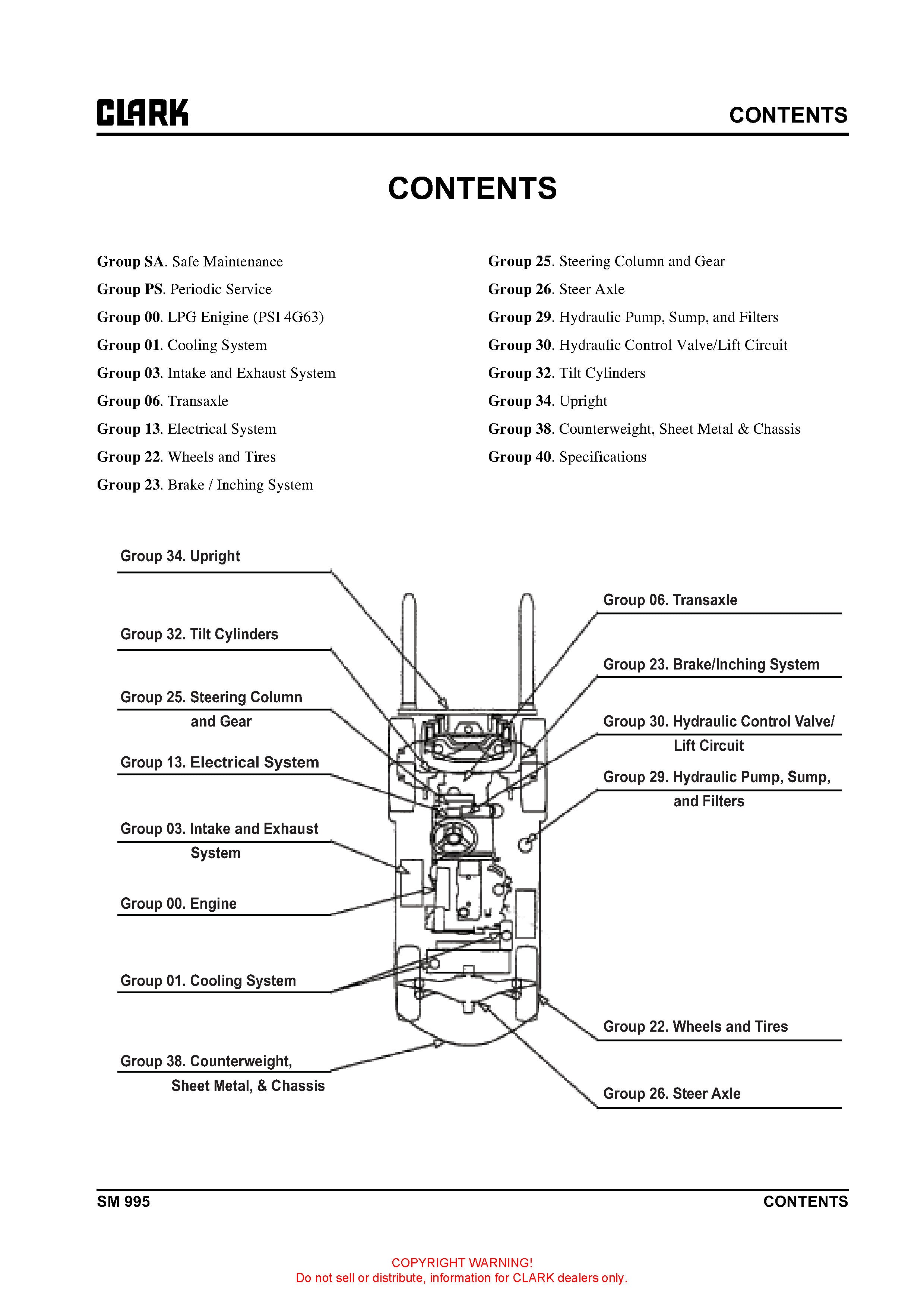 CLARK

CONTENTS

CONTENTS

Group SA. Safe Maintenance
Group PS. Periodic Service
Group 00. LPG Enigine (PSI 4G63)
Group 01. Cooling System
Group 03. Intake and Exhaust System
Group 06. Transaxle
Group 13. Electrical System
Group 22. Wheels and Tires
Group 23. Brake / Inching System

Group 25. Steering Column and Gear
Group 26. Steer Axle
Group 29. Hydraulic Pump, Sump, and Filters
Group 30. Hydraulic Control Valve/Lift Circuit
Group 32. Tilt Cylinders
Group 34. Upright
Group 38. Counterweight, Sheet Metal & Chassis
Group 40. Specifications

Group 34. Upright

Group 32. Tilt Cylinders

Group 25. Steering Column and Gear

Group 13. Electrical System

Group 03. Intake and Exhaust System

Group 00. Engine

Group 01. Cooling System

Group 38. Counterweight, Sheet Metal, & Chassis

Group 06. Transaxle

Group 23. Brake/Inching System

Group 30. Hydraulic Control Valve/ Lift Circuit

Group 29. Hydraulic Pump, Sump, and Filters

Group 22. Wheels and Tires

Group 26. Steer Axle

SM 995

CONTENTS

COPYRIGHT WARNING!
Do not sell or distribute, information for CLARK dealers only.