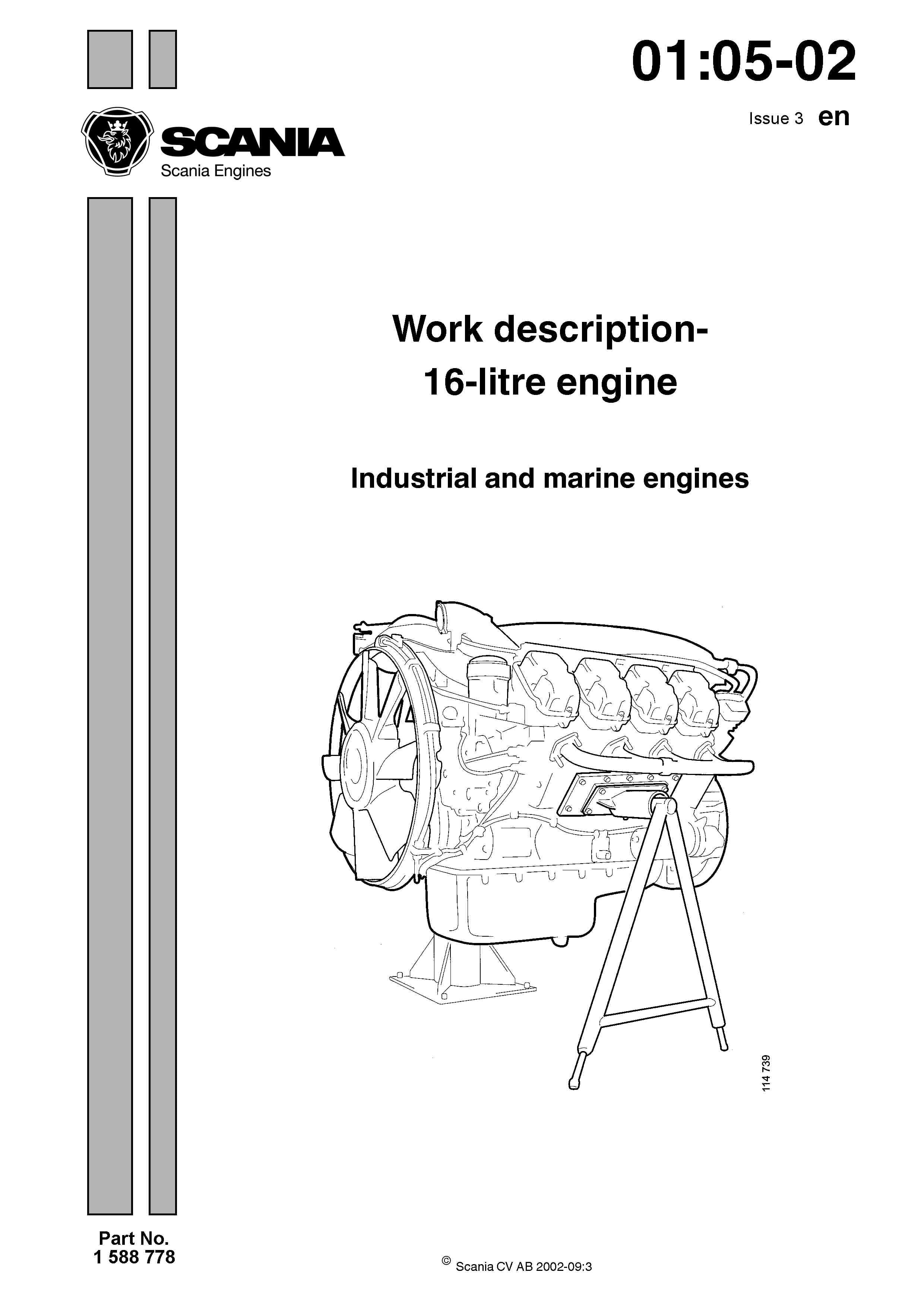 01:05-02

Issue 3 en

SCANIA
Scania Engines

Work description-
16-litre engine

Industrial and marine engines

114 739

Part No.
1 588 778

© Scania CV AB 2002-09:3