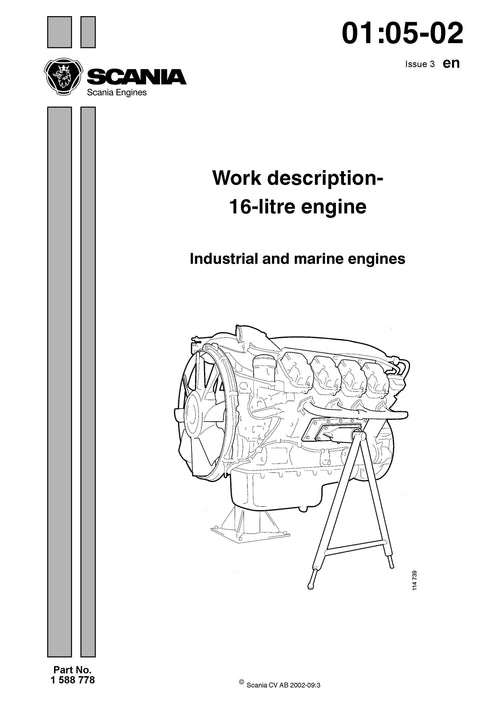 01:05-02

Issue 3 en

SCANIA
Scania Engines

Work description-
16-litre engine

Industrial and marine engines

114 739

Part No.
1 588 778

© Scania CV AB 2002-09:3