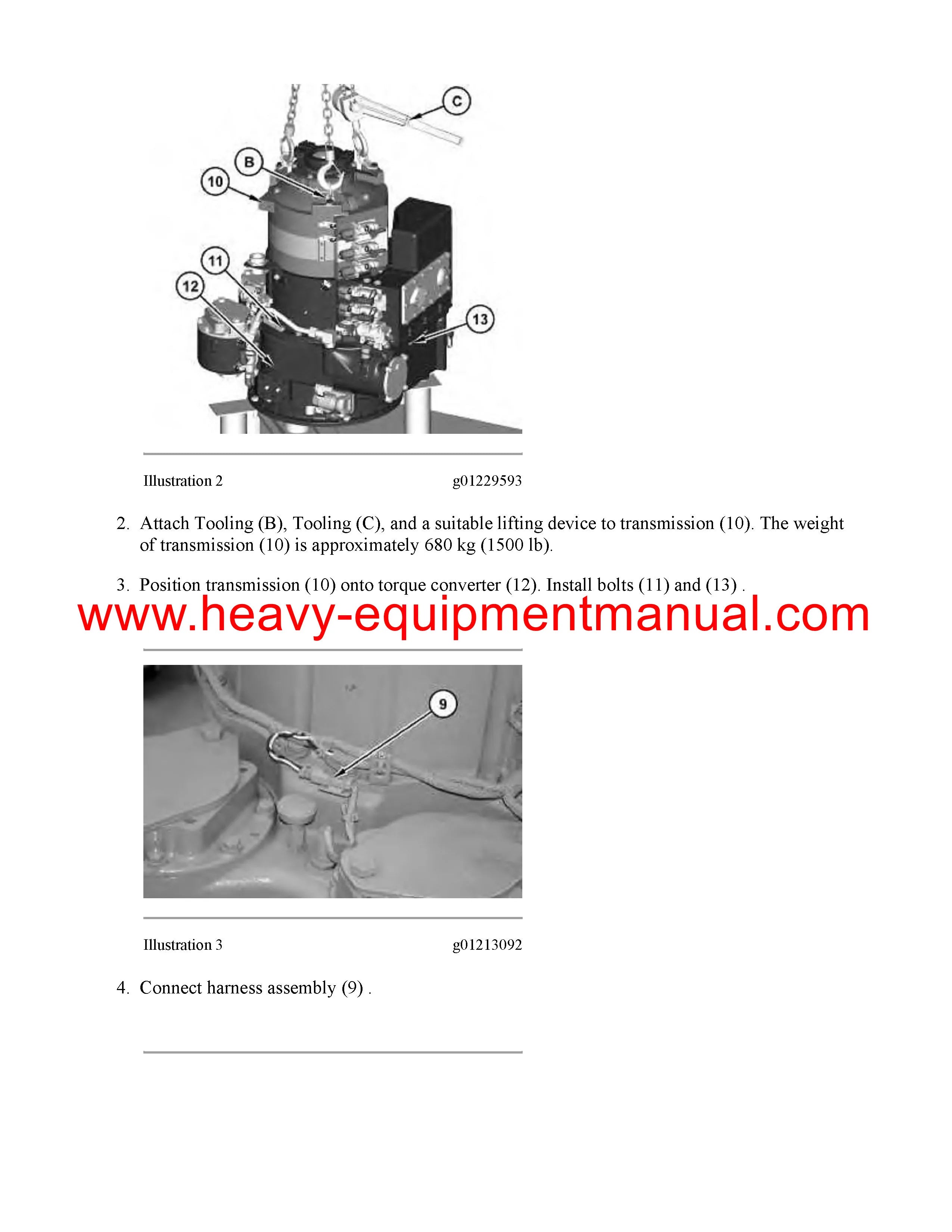 C

B

10

11

12

13

Illustration 2 g01229593

2. Attach Tooling (B), Tooling (C), and a suitable lifting device to transmission (10). The weight of transmission (10) is approximately 680 kg (1500 lb).

3. Position transmission (10) onto torque converter (12). Install bolts (11) and (13) .

www.heavy-equipmentmanual.com

9

Illustration 3 g01213092

4. Connect harness assembly (9) .