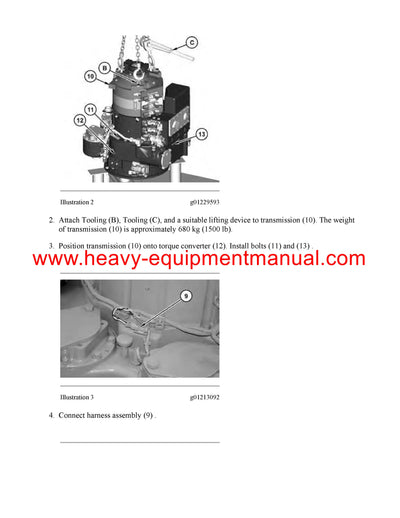 C

B

10

11

12

13

Illustration 2 g01229593

2. Attach Tooling (B), Tooling (C), and a suitable lifting device to transmission (10). The weight of transmission (10) is approximately 680 kg (1500 lb).

3. Position transmission (10) onto torque converter (12). Install bolts (11) and (13) .

www.heavy-equipmentmanual.com

9

Illustration 3 g01213092

4. Connect harness assembly (9) .