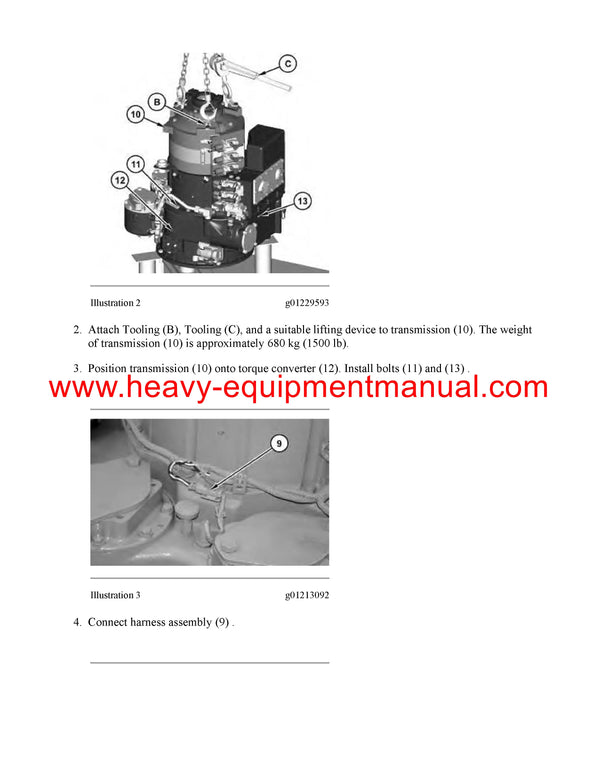 C

B

10

11

12

13

Illustration 2 g01229593

2. Attach Tooling (B), Tooling (C), and a suitable lifting device to transmission (10). The weight of transmission (10) is approximately 680 kg (1500 lb).

3. Position transmission (10) onto torque converter (12). Install bolts (11) and (13) .

www.heavy-equipmentmanual.com

9

Illustration 3 g01213092

4. Connect harness assembly (9) .