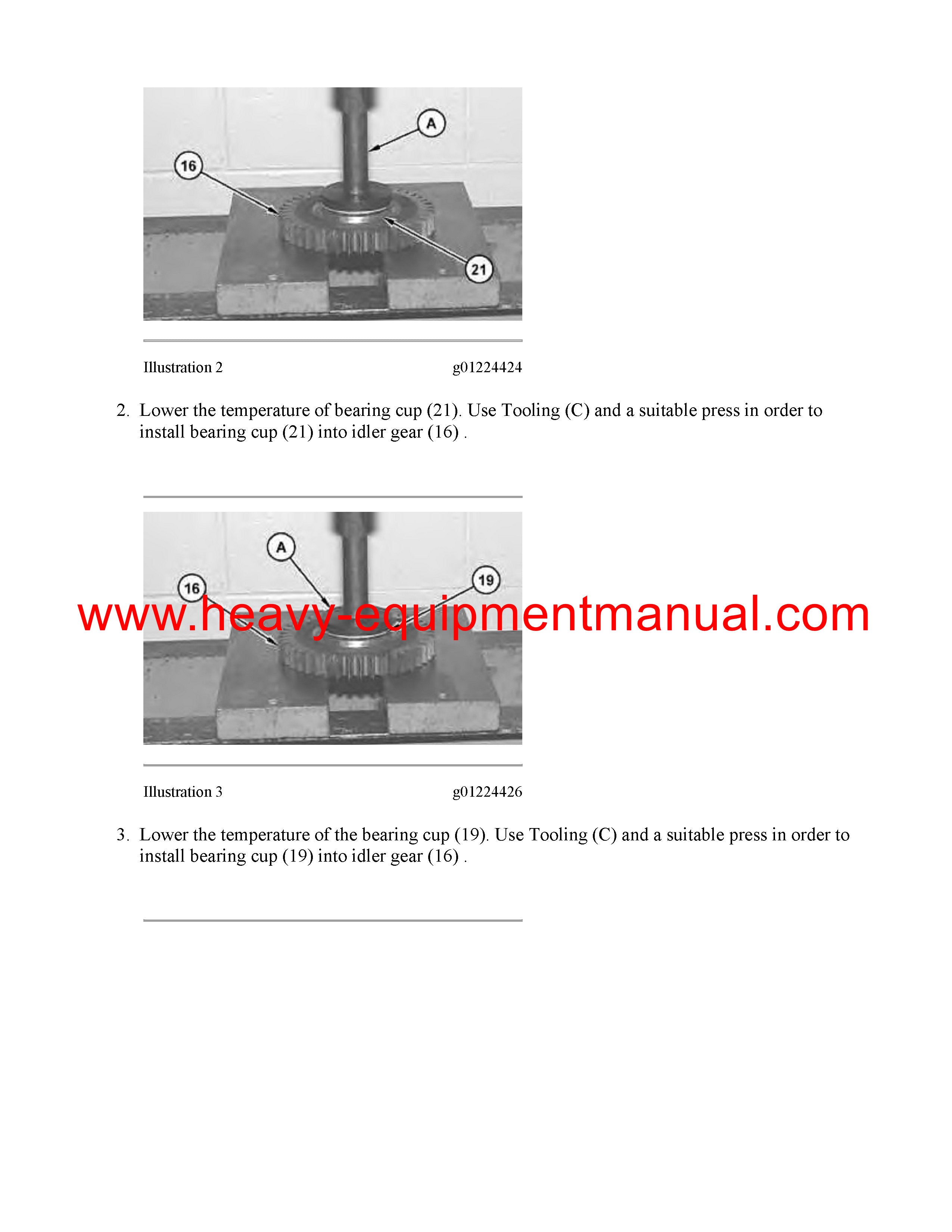 A

16

21

Illustration 2 g01224424

2. Lower the temperature of bearing cup (21). Use Tooling (C) and a suitable press in order to install bearing cup (21) into idler gear (16) .

A

16

19

www.heavy-equipmentmanual.com

Illustration 3 g01224426

3. Lower the temperature of the bearing cup (19). Use Tooling (C) and a suitable press in order to install bearing cup (19) into idler gear (16) .