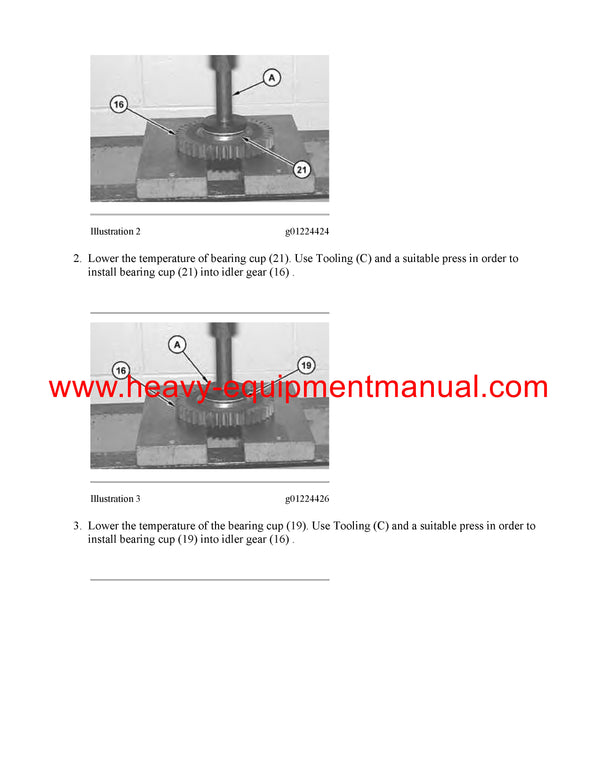 A

16

21

Illustration 2 g01224424

2. Lower the temperature of bearing cup (21). Use Tooling (C) and a suitable press in order to install bearing cup (21) into idler gear (16) .

A

16

19

www.heavy-equipmentmanual.com

Illustration 3 g01224426

3. Lower the temperature of the bearing cup (19). Use Tooling (C) and a suitable press in order to install bearing cup (19) into idler gear (16) .