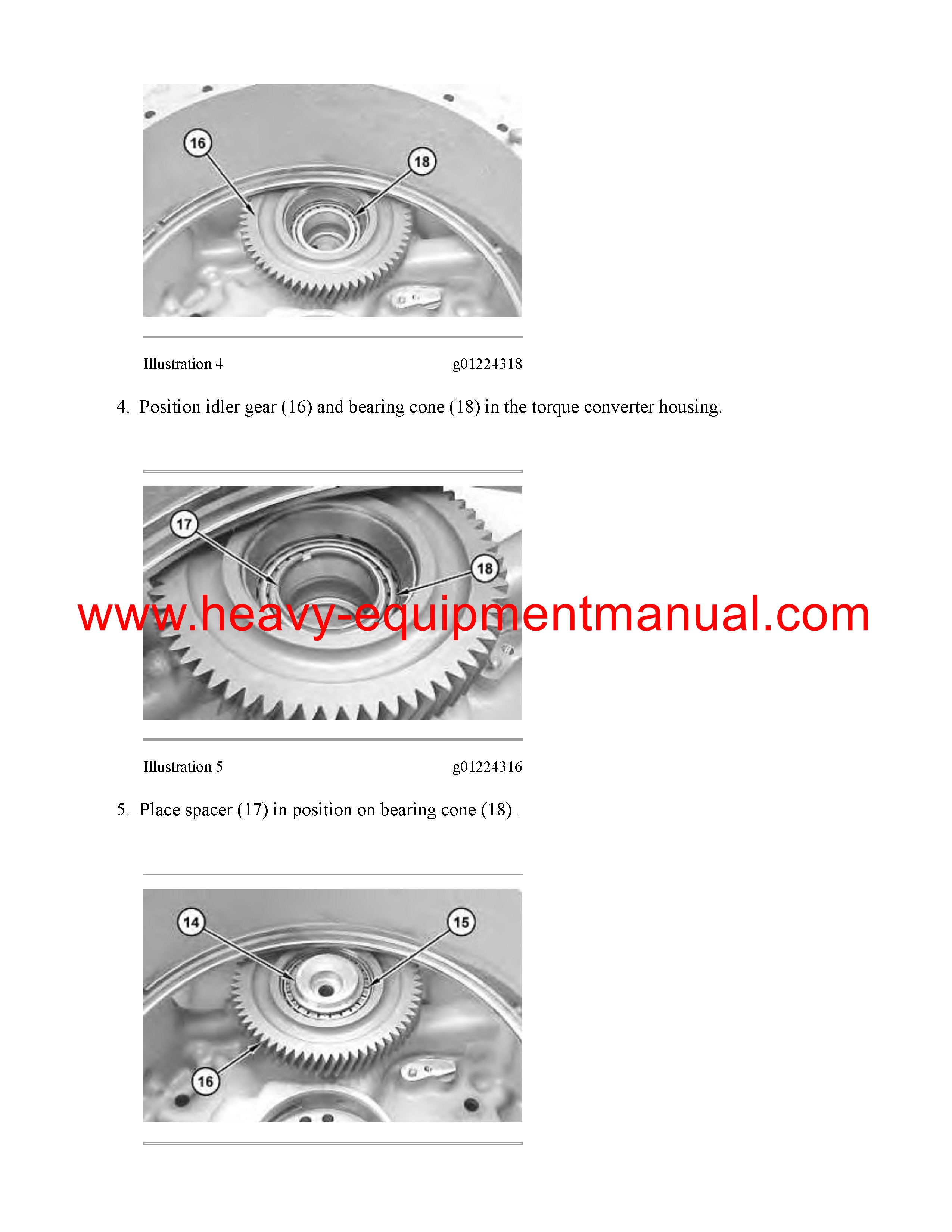 16

18

Illustration 4 g01224318

4. Position idler gear (16) and bearing cone (18) in the torque converter housing.

17

18

www.heavy-equipmentmanual.com

Illustration 5 g01224316

5. Place spacer (17) in position on bearing cone (18) .

14

15

16