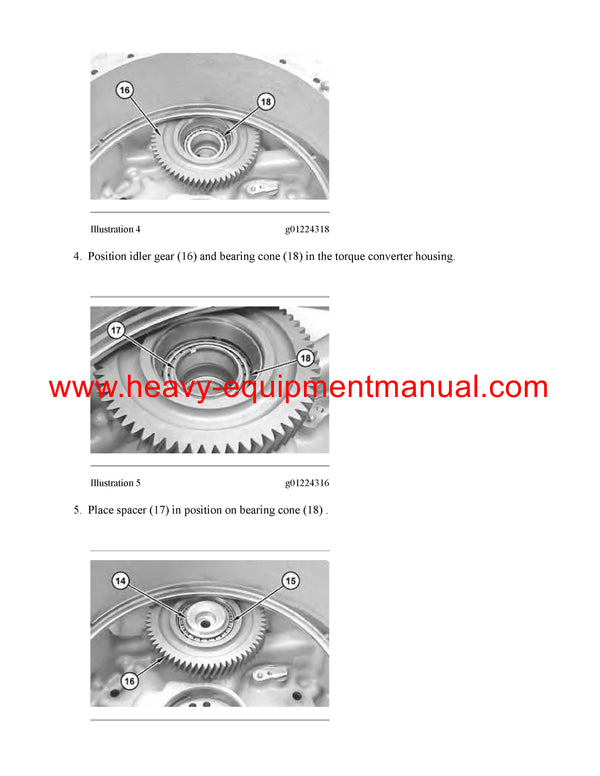 16

18

Illustration 4 g01224318

4. Position idler gear (16) and bearing cone (18) in the torque converter housing.

17

18

www.heavy-equipmentmanual.com

Illustration 5 g01224316

5. Place spacer (17) in position on bearing cone (18) .

14

15

16