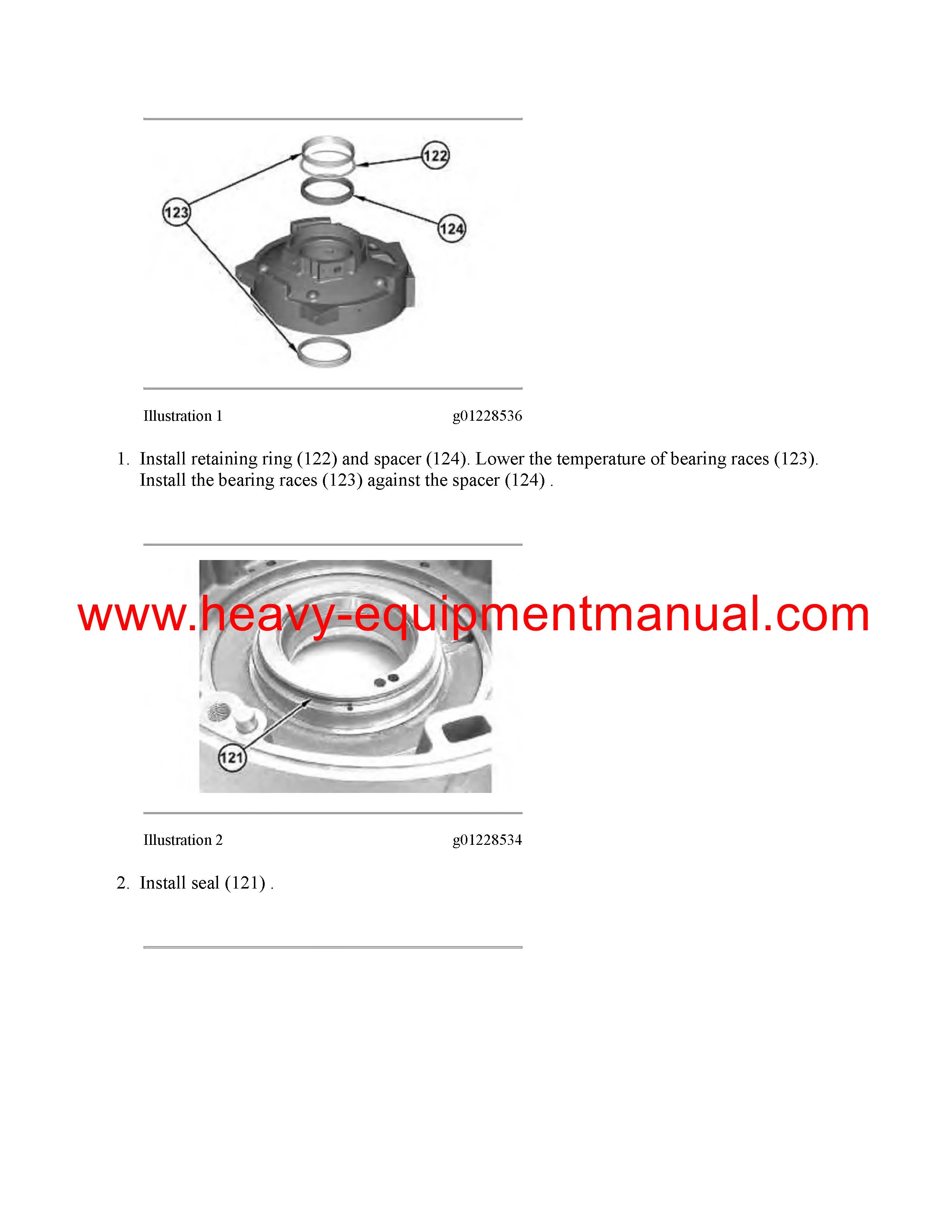 122

123

124

Illustration 1 g01228536

1. Install retaining ring (122) and spacer (124). Lower the temperature of bearing races (123). Install the bearing races (123) against the spacer (124) .

www.heavy-equipmentmanual.com

121

Illustration 2 g01228534

2. Install seal (121) .