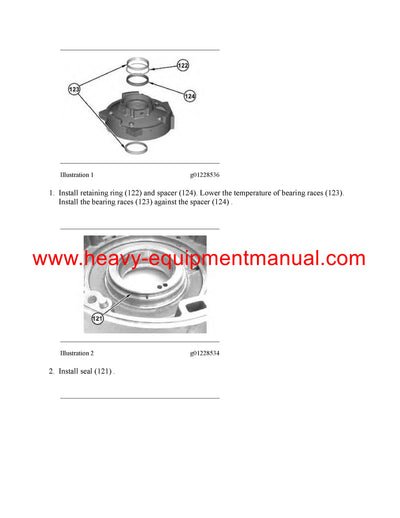 122

123

124

Illustration 1

g01228536

1. Install retaining ring (122) and spacer (124). Lower the temperature of bearing races (123). Install the bearing races (123) against the spacer (124) .

www.heavy-equipmentmanual.com

121

Illustration 2

g01228534

2. Install seal (121) .