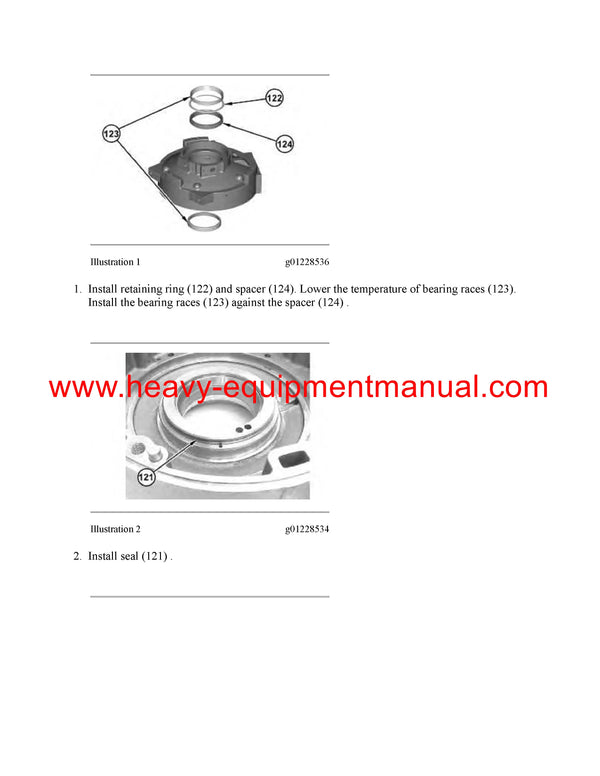 122

123

124

Illustration 1 g01228536

1. Install retaining ring (122) and spacer (124). Lower the temperature of bearing races (123). Install the bearing races (123) against the spacer (124) .

www.heavy-equipmentmanual.com

121

Illustration 2 g01228534

2. Install seal (121) .