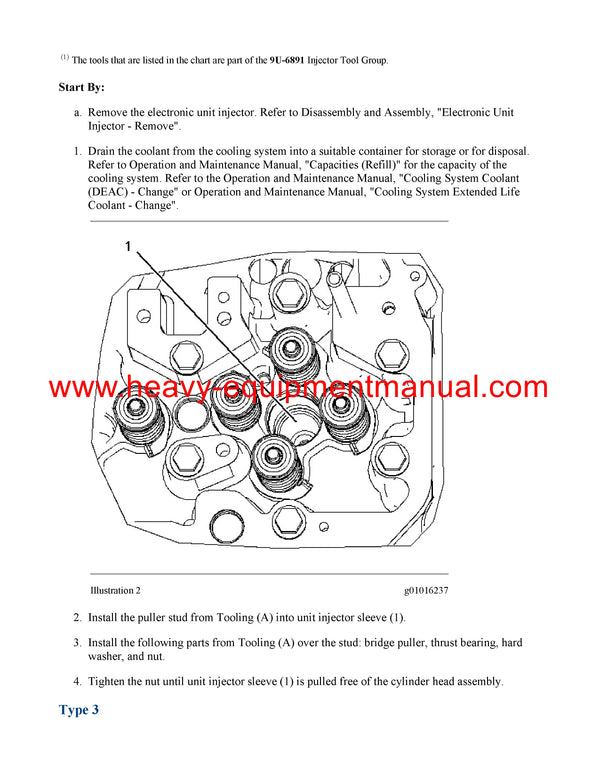 $^{(1)}$ The tools that are listed in the chart are part of the 9U-6891 Injector Tool Group.

Start By:

a. Remove the electronic unit injector. Refer to Disassembly and Assembly, "Electronic Unit Injector - Remove".

1. Drain the coolant from the cooling system into a suitable container for storage or for disposal. Refer to Operation and Maintenance Manual, "Capacities (Refill)" for the capacity of the cooling system. Refer to the Operation and Maintenance Manual, "Cooling System Coolant (DEAC) - Change" or Operation and Maintenance Manual, "Cooling System Extended Life Coolant - Change".

1

www.heavy-equipmentmanual.com

Illustration 2

g01016237

2. Install the puller stud from Tooling (A) into unit injector sleeve (1).

3. Install the following parts from Tooling (A) over the stud: bridge puller, thrust bearing, hard washer, and nut.

4. Tighten the nut until unit injector sleeve (1) is pulled free of the cylinder head assembly.

Type 3