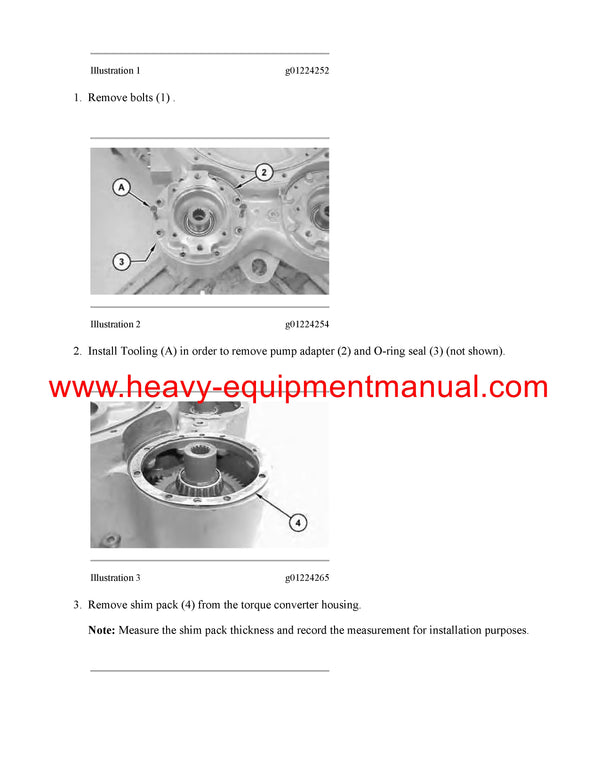 Illustration 1 g01224252

1. Remove bolts (1) .

A

2

3

Illustration 2 g01224254

2. Install Tooling (A) in order to remove pump adapter (2) and O-ring seal (3) (not shown).

www.heavy-equipmentmanual.com

4

Illustration 3 g01224265

3. Remove shim pack (4) from the torque converter housing.

**Note:** Measure the shim pack thickness and record the measurement for installation purposes.