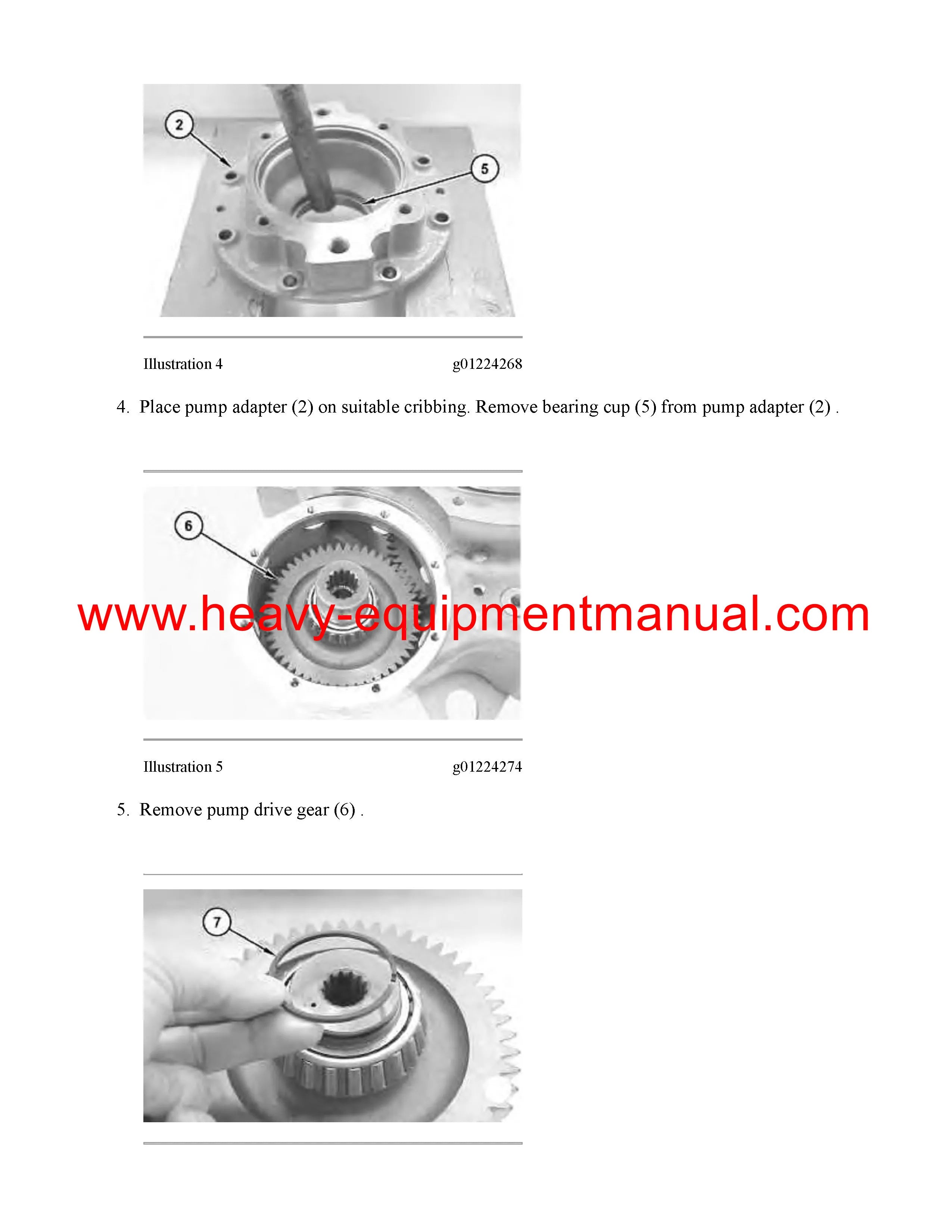 2

5

Illustration 4 g01224268

4. Place pump adapter (2) on suitable cribbing. Remove bearing cup (5) from pump adapter (2) .

6

www.heavy-equipmentmanual.com

Illustration 5 g01224274

5. Remove pump drive gear (6) .

7