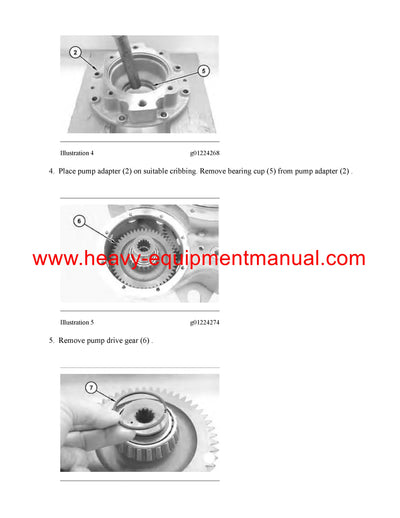 2

5

Illustration 4 g01224268

4. Place pump adapter (2) on suitable cribbing. Remove bearing cup (5) from pump adapter (2) .

6

www.heavy-equipmentmanual.com

Illustration 5 g01224274

5. Remove pump drive gear (6) .

7