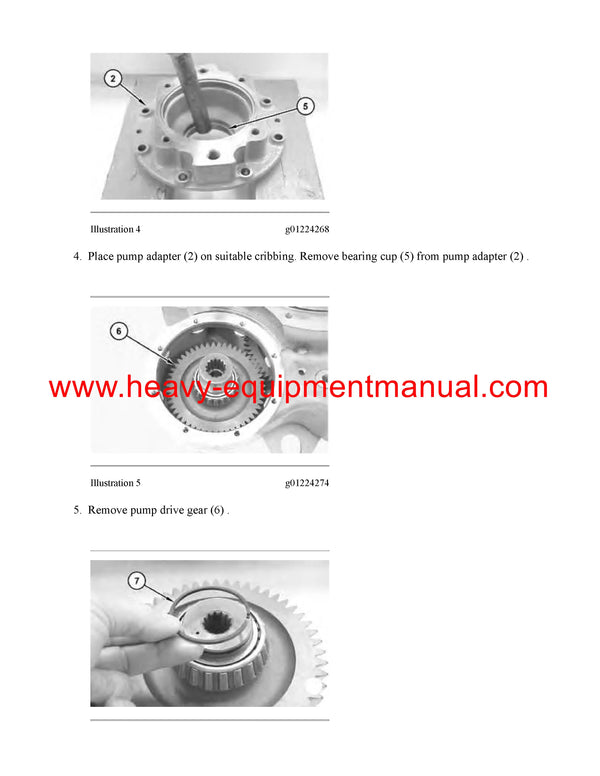 2

5

Illustration 4 g01224268

4. Place pump adapter (2) on suitable cribbing. Remove bearing cup (5) from pump adapter (2) .

6

www.heavy-equipmentmanual.com

Illustration 5 g01224274

5. Remove pump drive gear (6) .

7