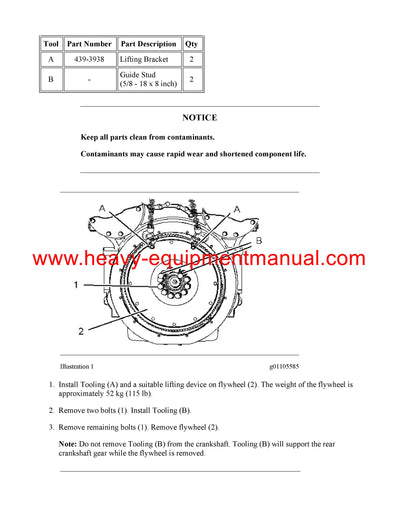 | Tool | Part Number | Part Description | Qty |
|---|---|---|---|
| A | 439-3938 | Lifting Bracket | 2 |
| B | - | Guide Stud (5/8 - 18 x 8 inch) | 2 |

NOTICE

Keep all parts clean from contaminants.

Contaminants may cause rapid wear and shortened component life.

A

A

B

www.heavy-equipmentmanual.com

1

2

Illustration 1

g01105585

1. Install Tooling (A) and a suitable lifting device on flywheel (2). The weight of the flywheel is approximately 52 kg (115 lb).

2. Remove two bolts (1). Install Tooling (B).

3. Remove remaining bolts (1). Remove flywheel (2).

Note: Do not remove Tooling (B) from the crankshaft. Tooling (B) will support the rear crankshaft gear while the flywheel is removed.