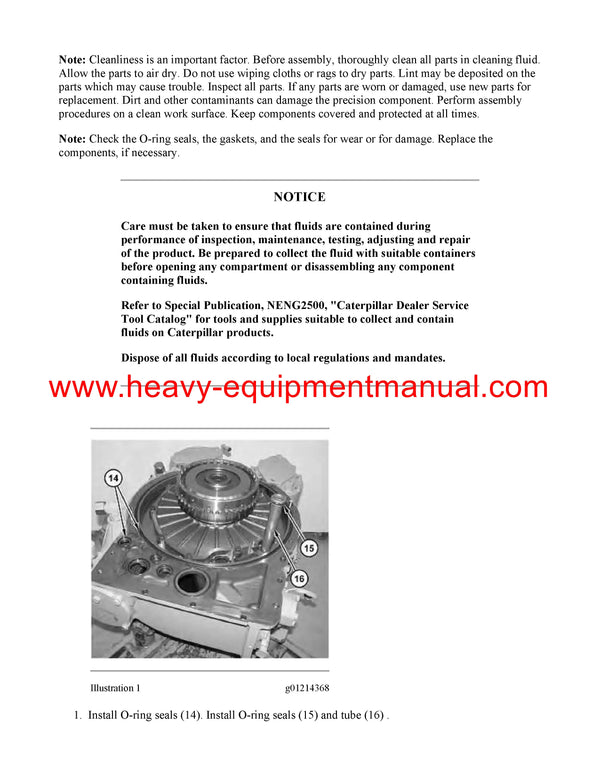 **Note:** Cleanliness is an important factor. Before assembly, thoroughly clean all parts in cleaning fluid. Allow the parts to air dry. Do not use wiping cloths or rags to dry parts. Lint may be deposited on the parts which may cause trouble. Inspect all parts. If any parts are worn or damaged, use new parts for replacement. Dirt and other contaminants can damage the precision component. Perform assembly procedures on a clean work surface. Keep components covered and protected at all times.

**Note:** Check the O-ring seals, the gaskets, and the seals for wear or for damage. Replace the components, if necessary.

**NOTICE**

**Care must be taken to ensure that fluids are contained during performance of inspection, maintenance, testing, adjusting and repair of the product. Be prepared to collect the fluid with suitable containers before opening any compartment or disassembling any component containing fluids.**

**Refer to Special Publication, NENG2500, "Caterpillar Dealer Service Tool Catalog" for tools and supplies suitable to collect and contain fluids on Caterpillar products.**

**Dispose of all fluids according to local regulations and mandates.**

www.heavy-equipmentmanual.com

14

15

16

Illustration 1 g01214368

1. Install O-ring seals (14). Install O-ring seals (15) and tube (16) .