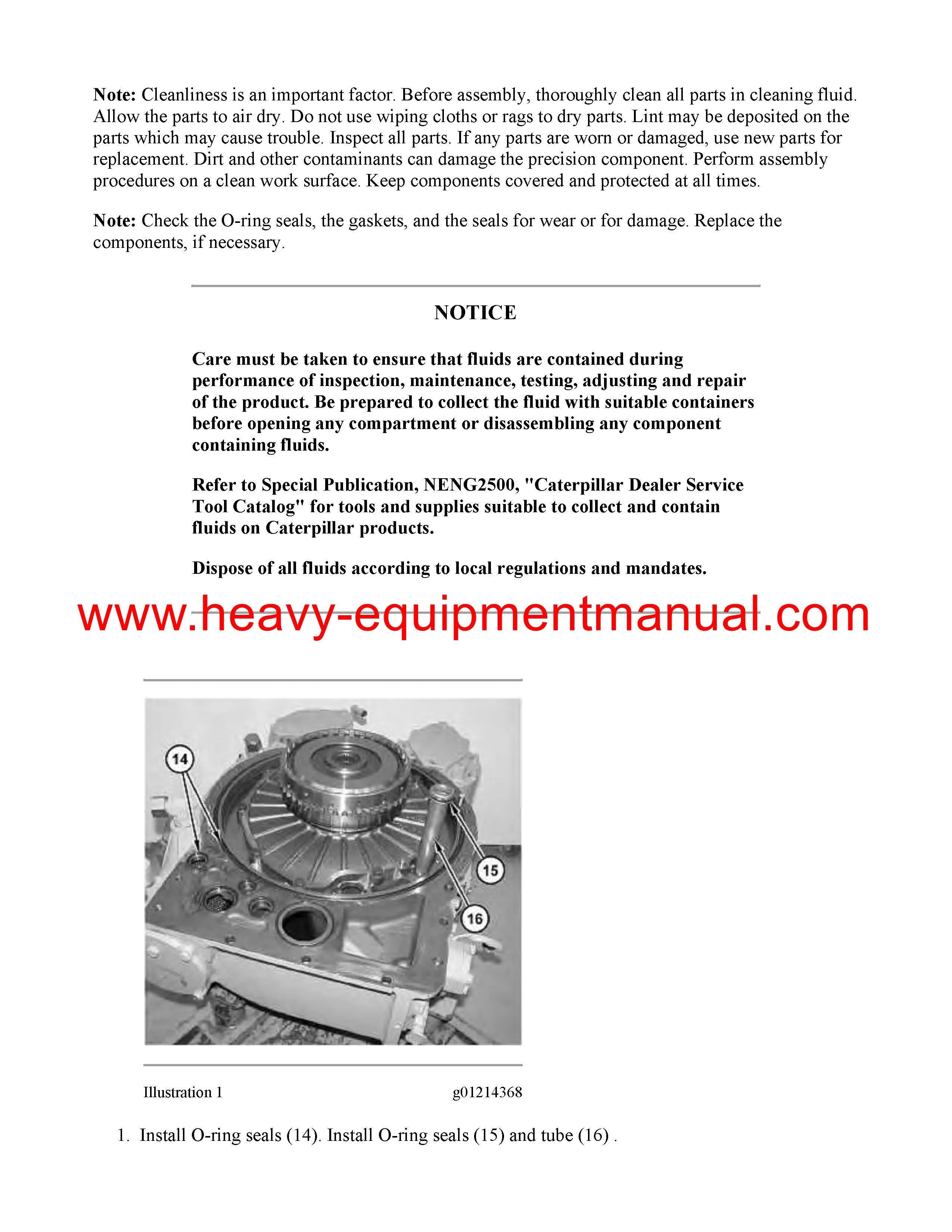 Note: Cleanliness is an important factor. Before assembly, thoroughly clean all parts in cleaning fluid. Allow the parts to air dry. Do not use wiping cloths or rags to dry parts. Lint may be deposited on the parts which may cause trouble. Inspect all parts. If any parts are worn or damaged, use new parts for replacement. Dirt and other contaminants can damage the precision component. Perform assembly procedures on a clean work surface. Keep components covered and protected at all times.

Note: Check the O-ring seals, the gaskets, and the seals for wear or for damage. Replace the components, if necessary.

NOTICE

Care must be taken to ensure that fluids are contained during performance of inspection, maintenance, testing, adjusting and repair of the product. Be prepared to collect the fluid with suitable containers before opening any compartment or disassembling any component containing fluids.

Refer to Special Publication, NENG2500, "Caterpillar Dealer Service Tool Catalog" for tools and supplies suitable to collect and contain fluids on Caterpillar products.

Dispose of all fluids according to local regulations and mandates.

www.heavy-equipmentmanual.com

14

15

16

Illustration 1 g01214368

1. Install O-ring seals (14). Install O-ring seals (15) and tube (16) .