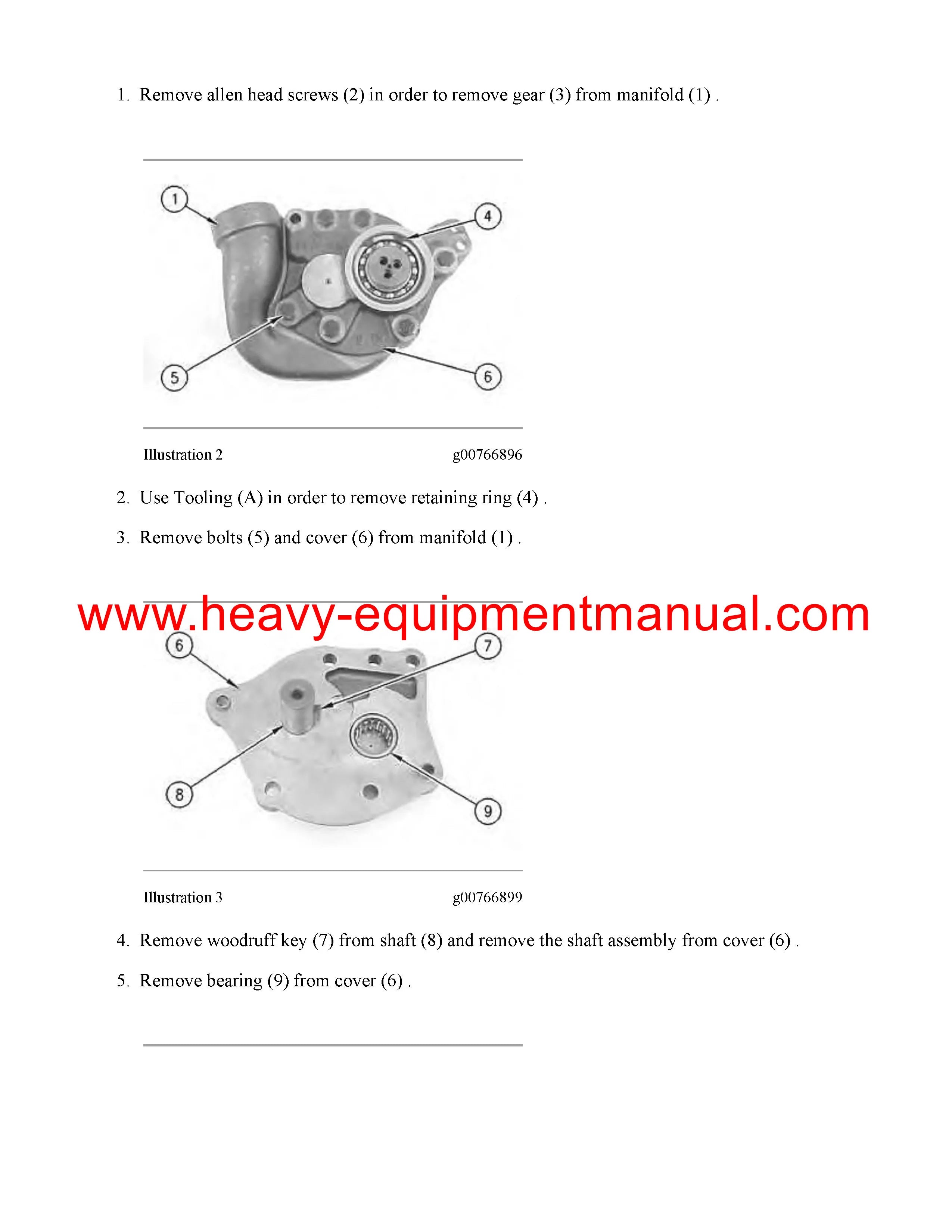 1. Remove allen head screws (2) in order to remove gear (3) from manifold (1) .

1

4

5

6

Illustration 2 g00766896

2. Use Tooling (A) in order to remove retaining ring (4) .

3. Remove bolts (5) and cover (6) from manifold (1) .

www.heavy-equipmentmanual.com

6

7

8

9

Illustration 3 g00766899

4. Remove woodruff key (7) from shaft (8) and remove the shaft assembly from cover (6) .

5. Remove bearing (9) from cover (6) .