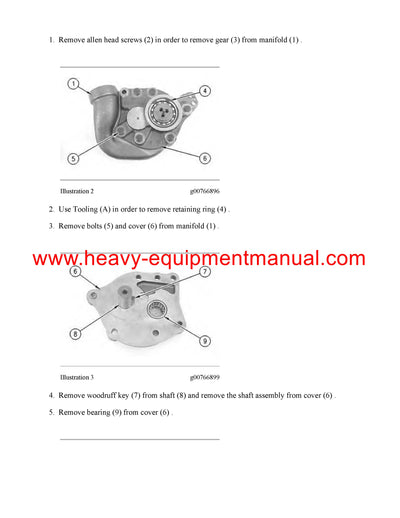 1. Remove allen head screws (2) in order to remove gear (3) from manifold (1) .

1

4

5

6

Illustration 2

g00766896

2. Use Tooling (A) in order to remove retaining ring (4) .

3. Remove bolts (5) and cover (6) from manifold (1) .

www.heavy-equipmentmanual.com

6

7

8

9

Illustration 3

g00766899

4. Remove woodruff key (7) from shaft (8) and remove the shaft assembly from cover (6) .

5. Remove bearing (9) from cover (6) .