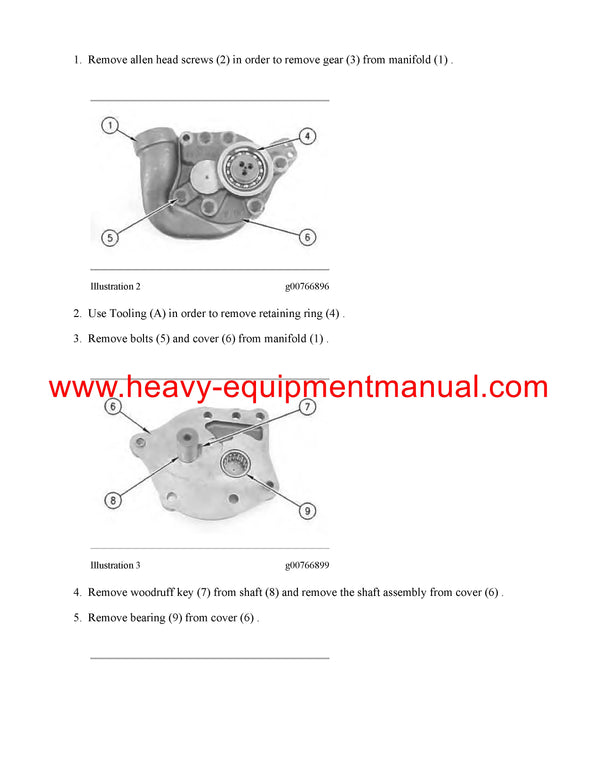 1. Remove allen head screws (2) in order to remove gear (3) from manifold (1) .

1

4

5

6

Illustration 2 g00766896

2. Use Tooling (A) in order to remove retaining ring (4) .

3. Remove bolts (5) and cover (6) from manifold (1) .

www.heavy-equipmentmanual.com

6

7

8

9

Illustration 3 g00766899

4. Remove woodruff key (7) from shaft (8) and remove the shaft assembly from cover (6) .

5. Remove bearing (9) from cover (6) .