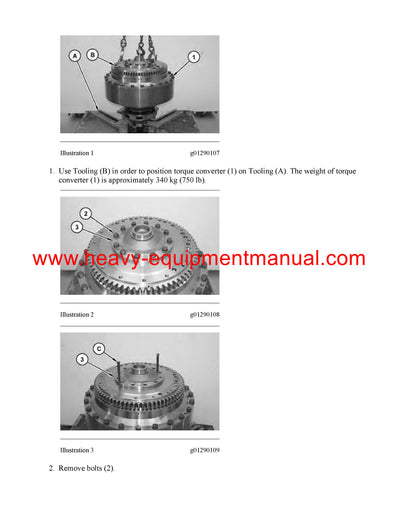 A

B

1

Illustration 1 g01290107

1. Use Tooling (B) in order to position torque converter (1) on Tooling (A). The weight of torque converter (1) is approximately 340 kg (750 lb).

2

3

www.heavy-equipmentmanual.com

Illustration 2 g01290108

C

3

Illustration 3 g01290109

2. Remove bolts (2).