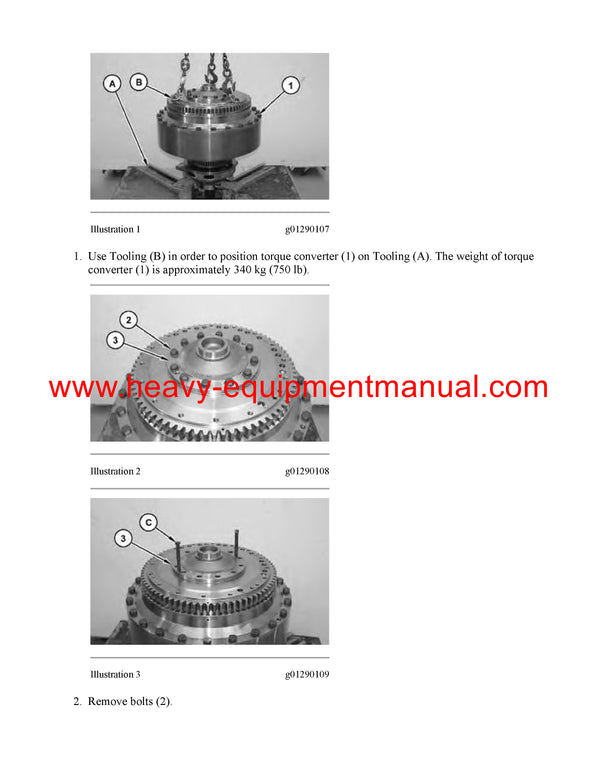 A

B

1

Illustration 1 g01290107

1. Use Tooling (B) in order to position torque converter (1) on Tooling (A). The weight of torque converter (1) is approximately 340 kg (750 lb).

2

3

www.heavy-equipmentmanual.com

Illustration 2 g01290108

C

3

Illustration 3 g01290109

2. Remove bolts (2).