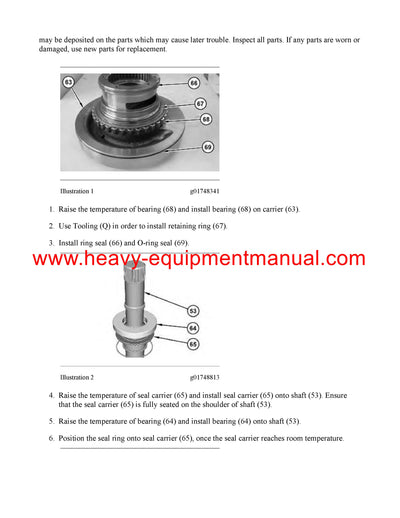 may be deposited on the parts which may cause later trouble. Inspect all parts. If any parts are worn or damaged, use new parts for replacement.

63
66
67
68
69

Illustration 1 g01748341

1. Raise the temperature of bearing (68) and install bearing (68) on carrier (63).

2. Use Tooling (Q) in order to install retaining ring (67).

3. Install ring seal (66) and O-ring seal (69).

www.heavy-equipmentmanual.com

53
64
65

Illustration 2 g01748813

4. Raise the temperature of seal carrier (65) and install seal carrier (65) onto shaft (53). Ensure that the seal carrier (65) is fully seated on the shoulder of shaft (53).

5. Raise the temperature of bearing (64) and install bearing (64) onto shaft (53).

6. Position the seal ring onto seal carrier (65), once the seal carrier reaches room temperature.