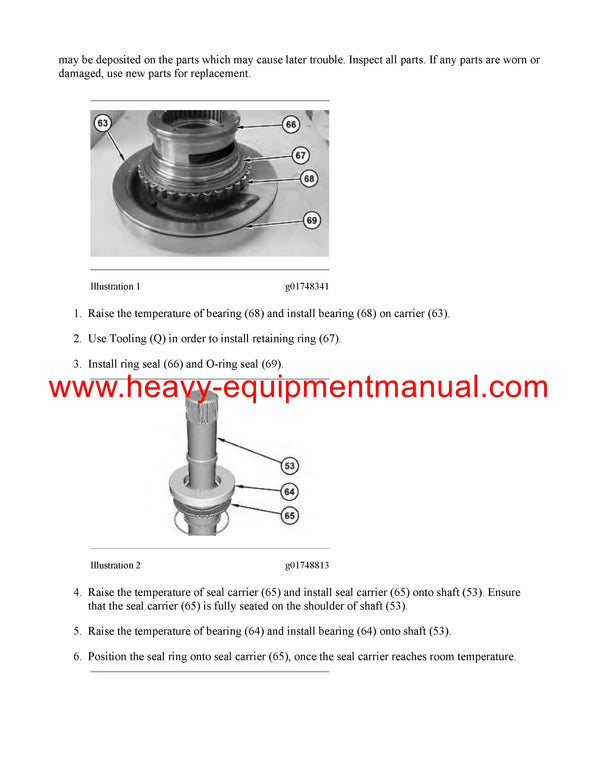 may be deposited on the parts which may cause later trouble. Inspect all parts. If any parts are worn or damaged, use new parts for replacement.

63
66
67
68
69

Illustration 1 g01748341

1. Raise the temperature of bearing (68) and install bearing (68) on carrier (63).

2. Use Tooling (Q) in order to install retaining ring (67).

3. Install ring seal (66) and O-ring seal (69).

www.heavy-equipmentmanual.com

53
64
65

Illustration 2 g01748813

4. Raise the temperature of seal carrier (65) and install seal carrier (65) onto shaft (53). Ensure that the seal carrier (65) is fully seated on the shoulder of shaft (53).

5. Raise the temperature of bearing (64) and install bearing (64) onto shaft (53).

6. Position the seal ring onto seal carrier (65), once the seal carrier reaches room temperature.