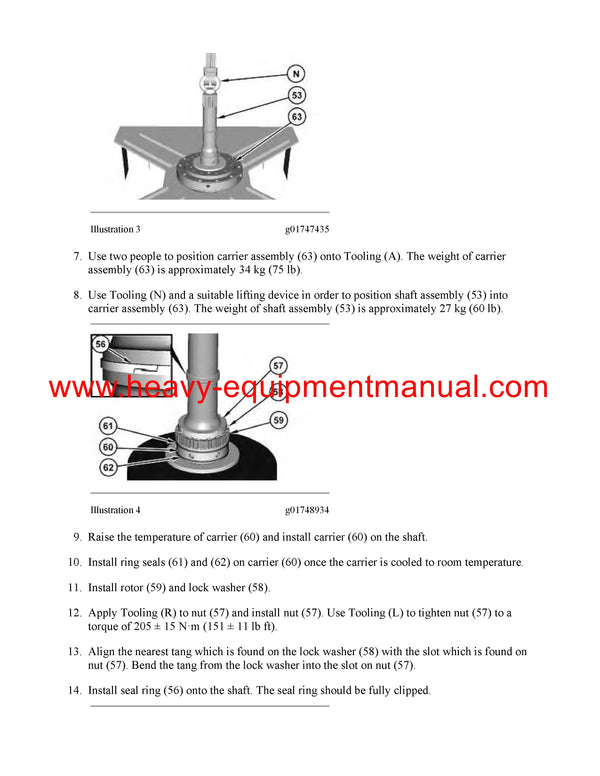 N
53
63

Illustration 3 g01747435

7. Use two people to position carrier assembly (63) onto Tooling (A). The weight of carrier assembly (63) is approximately 34 kg (75 lb).

8. Use Tooling (N) and a suitable lifting device in order to position shaft assembly (53) into carrier assembly (63). The weight of shaft assembly (53) is approximately 27 kg (60 lb).

56
57
58
59
61
60
62

www.heavy-equipmentmanual.com

Illustration 4 g01748934

9. Raise the temperature of carrier (60) and install carrier (60) on the shaft.

10. Install ring seals (61) and (62) on carrier (60) once the carrier is cooled to room temperature.

11. Install rotor (59) and lock washer (58).

12. Apply Tooling (R) to nut (57) and install nut (57). Use Tooling (L) to tighten nut (57) to a torque of 205 ± 15 N·m (151 ± 11 lb ft).

13. Align the nearest tang which is found on the lock washer (58) with the slot which is found on nut (57). Bend the tang from the lock washer into the slot on nut (57).

14. Install seal ring (56) onto the shaft. The seal ring should be fully clipped.