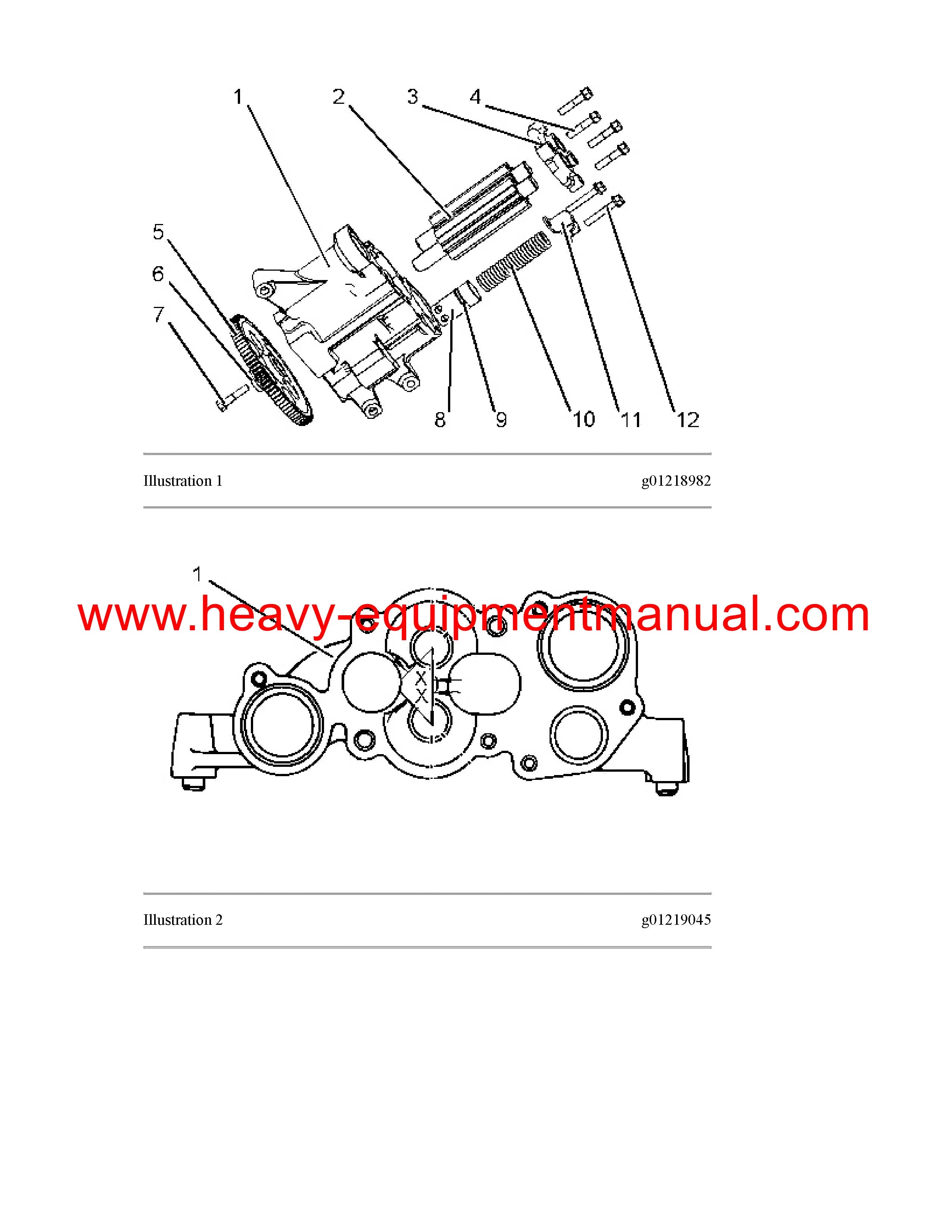 1 2 3 4

5

6

7

8 9 10 11 12

Illustration 1 g01218982

1

www.heavy-equipmentmanual.com

X

X

Illustration 2 g01219045