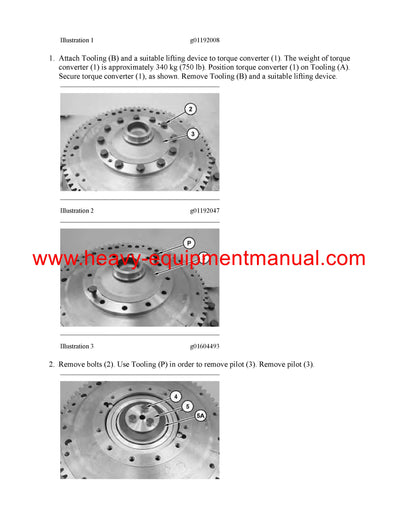 Illustration 1 g01192008

1. Attach Tooling (B) and a suitable lifting device to torque converter (1). The weight of torque converter (1) is approximately 340 kg (750 lb). Position torque converter (1) on Tooling (A). Secure torque converter (1), as shown. Remove Tooling (B) and a suitable lifting device.

2

3

Illustration 2 g01192047

P

www.heavy-equipmentmanual.com

Illustration 3 g01604493

2. Remove bolts (2). Use Tooling (P) in order to remove pilot (3). Remove pilot (3).

4

5

5A