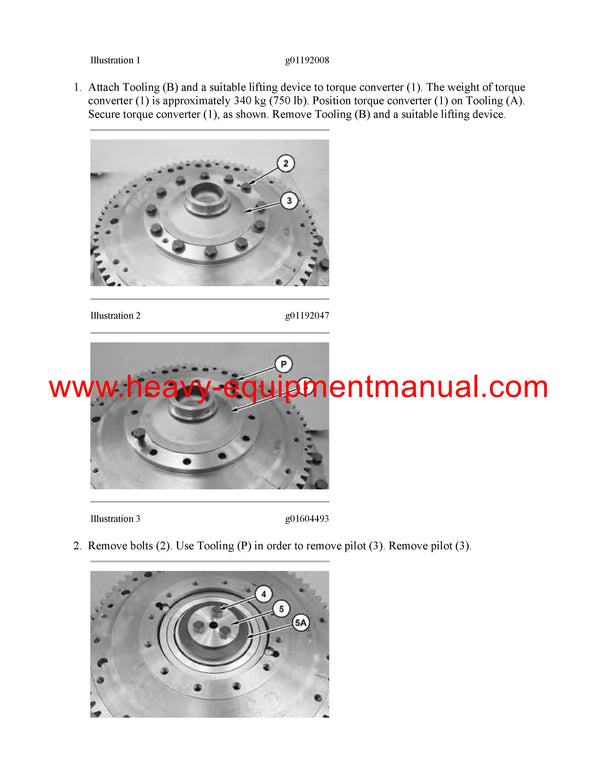 Illustration 1 g01192008

1. Attach Tooling (B) and a suitable lifting device to torque converter (1). The weight of torque converter (1) is approximately 340 kg (750 lb). Position torque converter (1) on Tooling (A). Secure torque converter (1), as shown. Remove Tooling (B) and a suitable lifting device.

2

3

Illustration 2 g01192047

P

www.heavy-equipmentmanual.com

Illustration 3 g01604493

2. Remove bolts (2). Use Tooling (P) in order to remove pilot (3). Remove pilot (3).

4

5

5A