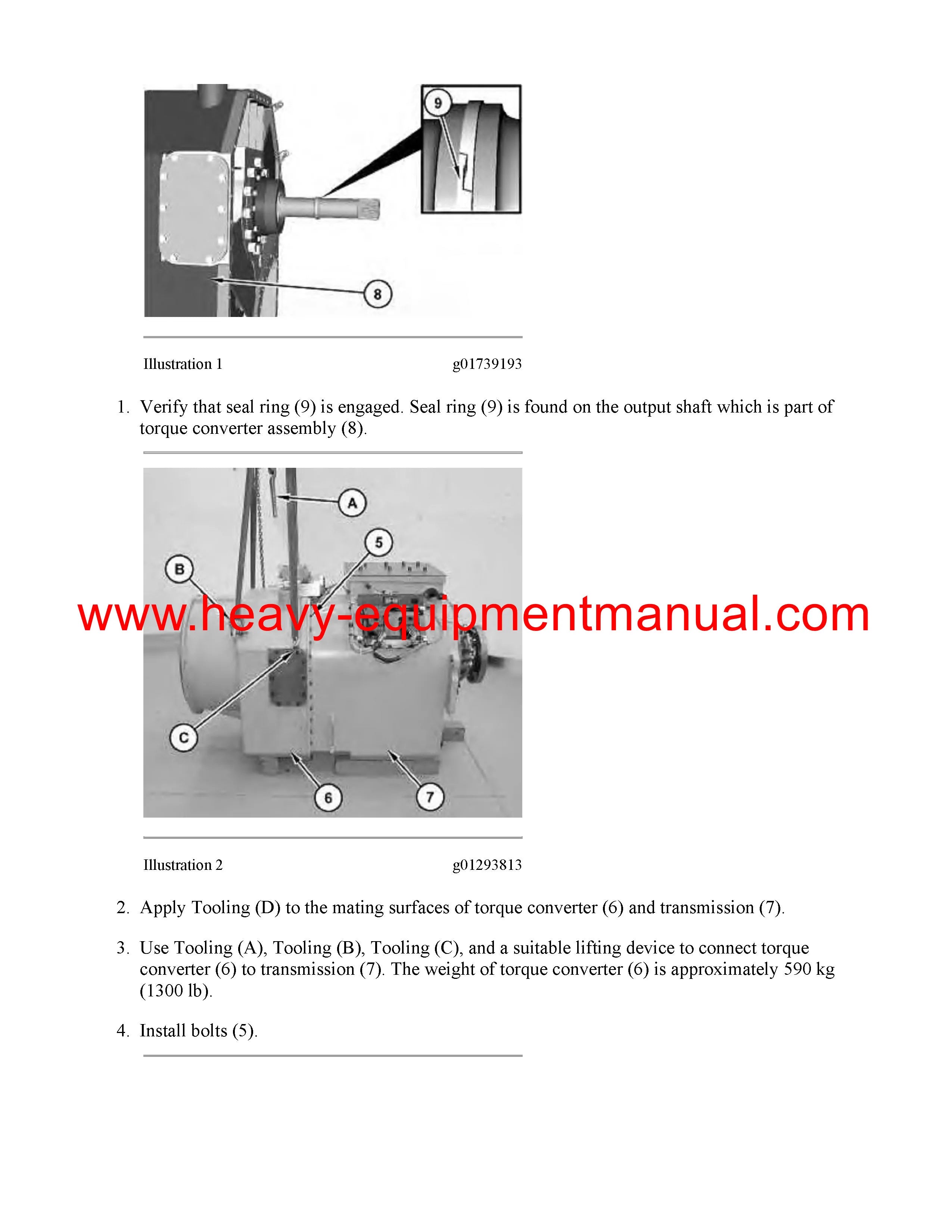 9

8

Illustration 1 g01739193

1. Verify that seal ring (9) is engaged. Seal ring (9) is found on the output shaft which is part of torque converter assembly (8).

A

5

B

www.heavy-equipmentmanual.com

C

6

7

Illustration 2 g01293813

2. Apply Tooling (D) to the mating surfaces of torque converter (6) and transmission (7).

3. Use Tooling (A), Tooling (B), Tooling (C), and a suitable lifting device to connect torque converter (6) to transmission (7). The weight of torque converter (6) is approximately 590 kg (1300 lb).

4. Install bolts (5).