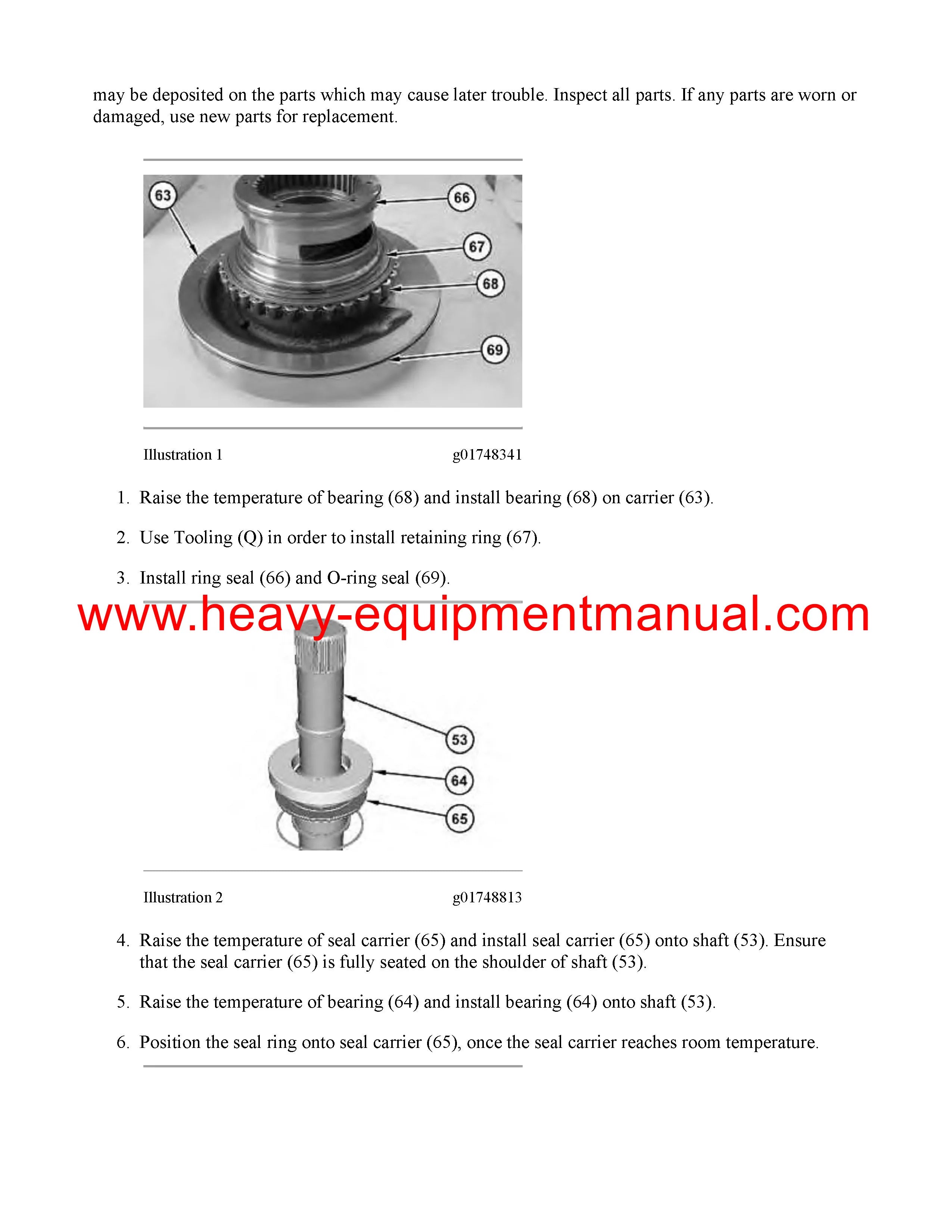 may be deposited on the parts which may cause later trouble. Inspect all parts. If any parts are worn or damaged, use new parts for replacement.

63
66
67
68
69

Illustration 1 g01748341

1. Raise the temperature of bearing (68) and install bearing (68) on carrier (63).

2. Use Tooling (Q) in order to install retaining ring (67).

3. Install ring seal (66) and O-ring seal (69).

www.heavy-equipmentmanual.com

53
64
65

Illustration 2 g01748813

4. Raise the temperature of seal carrier (65) and install seal carrier (65) onto shaft (53). Ensure that the seal carrier (65) is fully seated on the shoulder of shaft (53).

5. Raise the temperature of bearing (64) and install bearing (64) onto shaft (53).

6. Position the seal ring onto seal carrier (65), once the seal carrier reaches room temperature.