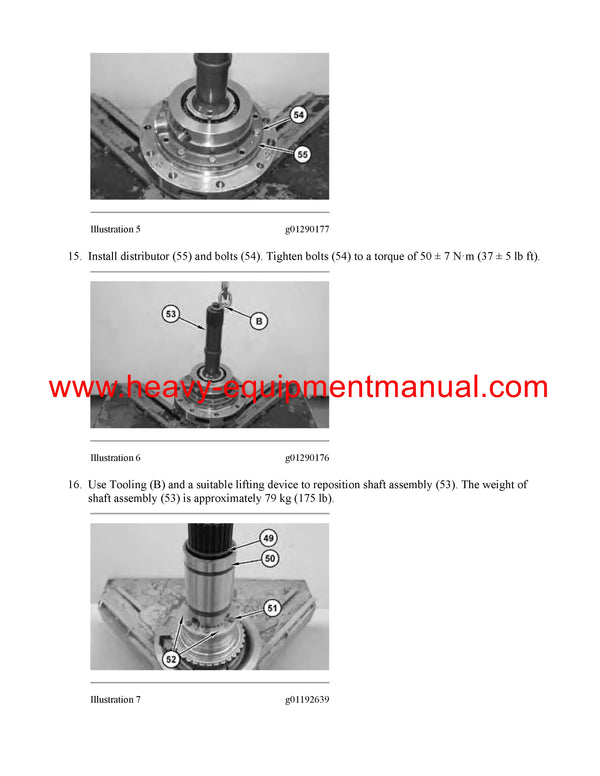 54

55

Illustration 5 g01290177

15. Install distributor (55) and bolts (54). Tighten bolts (54) to a torque of 50 ± 7 N·m (37 ± 5 lb ft).

53

B

www.heavy-equipmentmanual.com

Illustration 6 g01290176

16. Use Tooling (B) and a suitable lifting device to reposition shaft assembly (53). The weight of shaft assembly (53) is approximately 79 kg (175 lb).

49

50

51

52

Illustration 7 g01192639