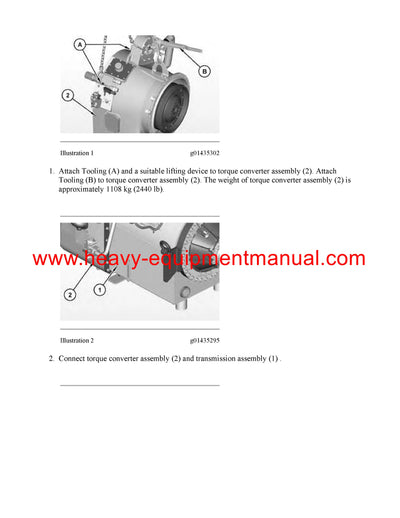 A

B

2

Illustration 1 g01435302

1. Attach Tooling (A) and a suitable lifting device to torque converter assembly (2). Attach Tooling (B) to torque converter assembly (2). The weight of torque converter assembly (2) is approximately 1108 kg (2440 lb).

www.heavy-equipmentmanual.com

2

1

Illustration 2 g01435295

2. Connect torque converter assembly (2) and transmission assembly (1) .