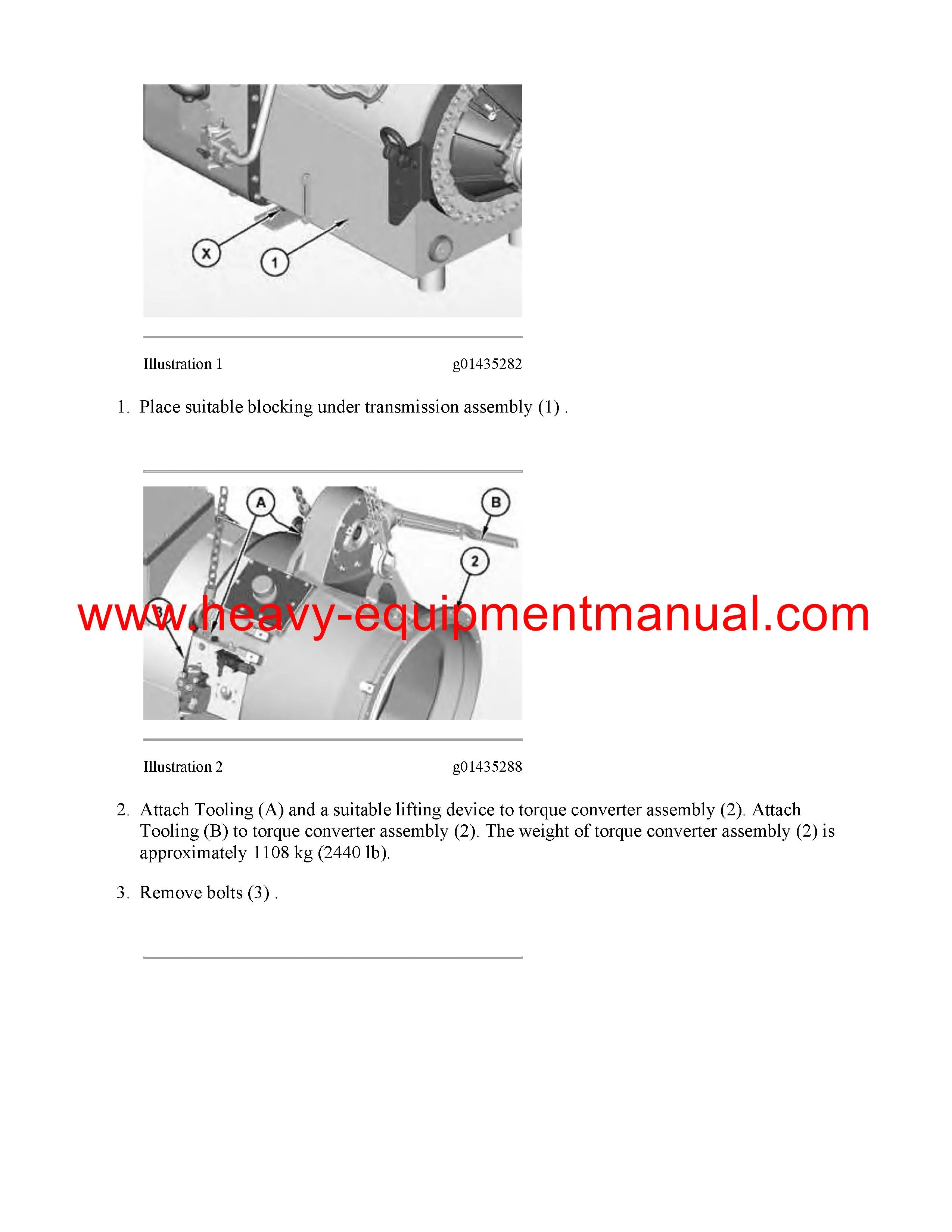 X

1

Illustration 1 g01435282

1. Place suitable blocking under transmission assembly (1) .

A

B

2

3

www.heavy-equipmentmanual.com

Illustration 2 g01435288

2. Attach Tooling (A) and a suitable lifting device to torque converter assembly (2). Attach Tooling (B) to torque converter assembly (2). The weight of torque converter assembly (2) is approximately 1108 kg (2440 lb).

3. Remove bolts (3) .