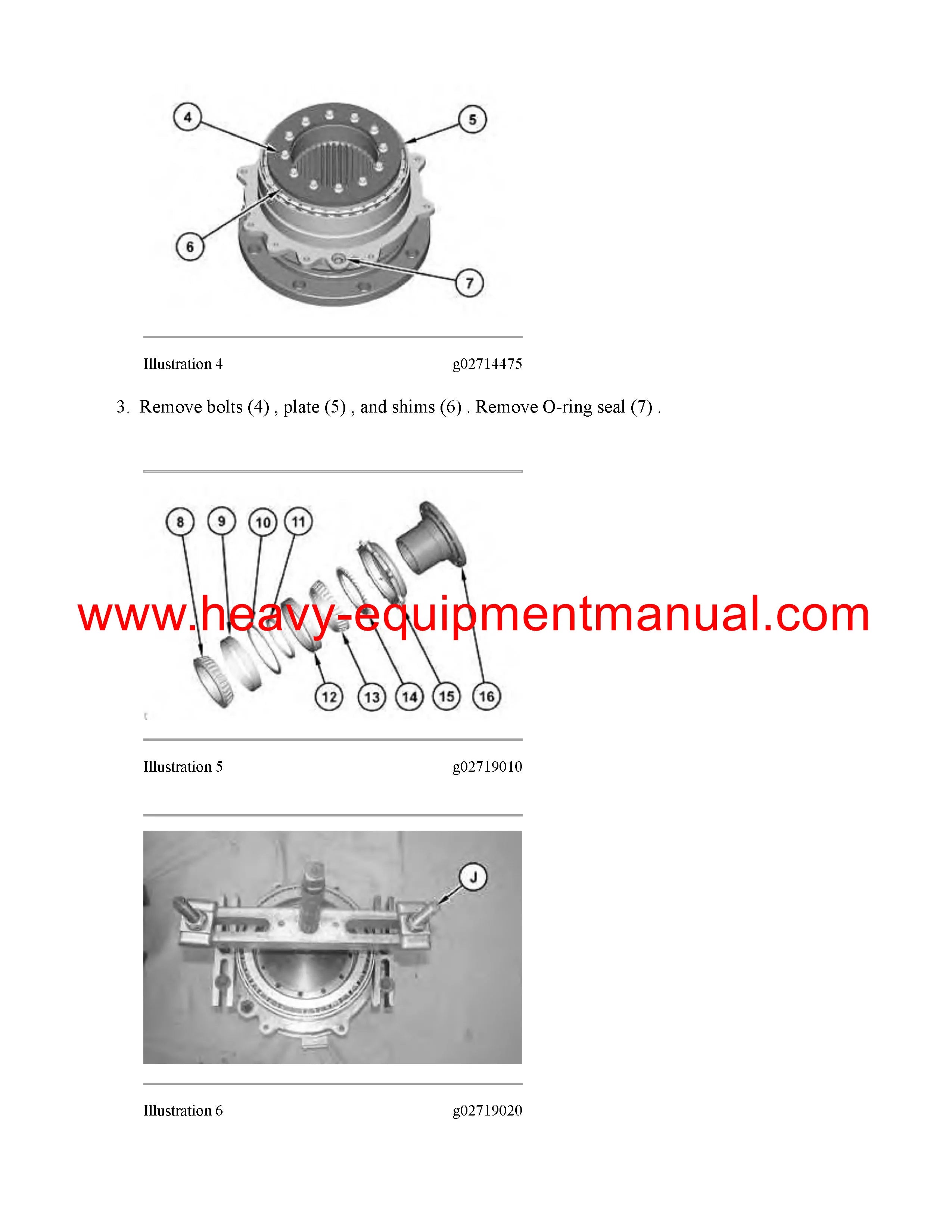 4
5
6
7

Illustration 4 g02714475

3. Remove bolts (4) , plate (5) , and shims (6) . Remove O-ring seal (7) .

8 9 10 11

www.heavy-equipmentmanual.com

12 13 14 15 16

Illustration 5 g02719010

J

Illustration 6 g02719020