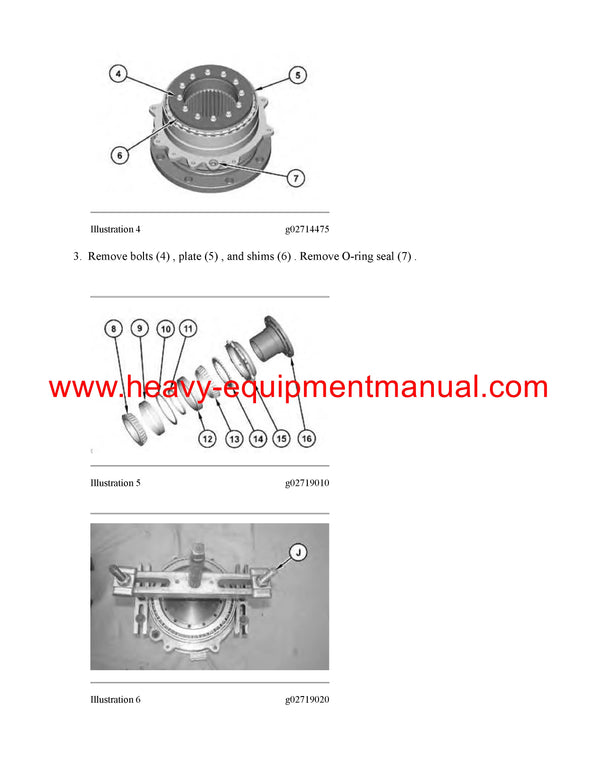 4
5
6
7

Illustration 4 g02714475

3. Remove bolts (4) , plate (5) , and shims (6) . Remove O-ring seal (7) .

8
9
10
11
12
13
14
15
16

www.heavy-equipmentmanual.com

Illustration 5 g02719010

J

Illustration 6 g02719020