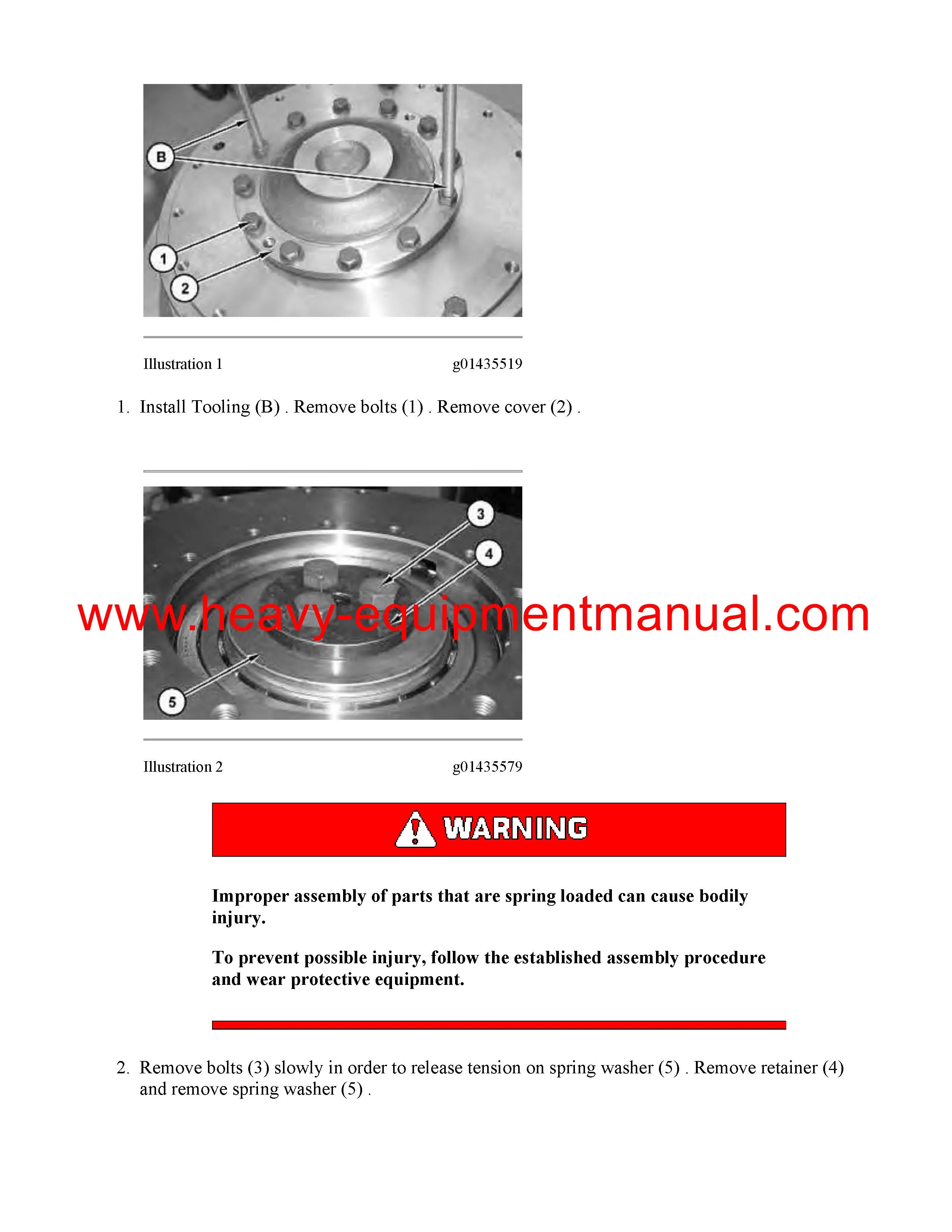 B

1

2

Illustration 1 g01435519

1. Install Tooling (B) . Remove bolts (1) . Remove cover (2) .

3

4

5

www.heavy-equipmentmanual.com

Illustration 2 g01435579

WARNING

Improper assembly of parts that are spring loaded can cause bodily injury.

To prevent possible injury, follow the established assembly procedure and wear protective equipment.

2. Remove bolts (3) slowly in order to release tension on spring washer (5) . Remove retainer (4) and remove spring washer (5) .