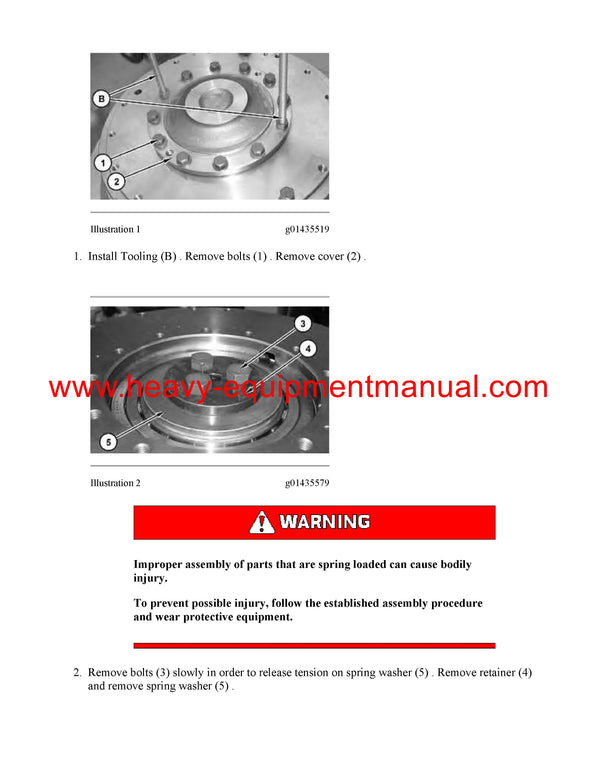 B

1

2

Illustration 1 g01435519

1. Install Tooling (B) . Remove bolts (1) . Remove cover (2) .

3

4

5

www.heavy-equipmentmanual.com

Illustration 2 g01435579

WARNING

Improper assembly of parts that are spring loaded can cause bodily injury.

To prevent possible injury, follow the established assembly procedure and wear protective equipment.

2. Remove bolts (3) slowly in order to release tension on spring washer (5) . Remove retainer (4) and remove spring washer (5) .