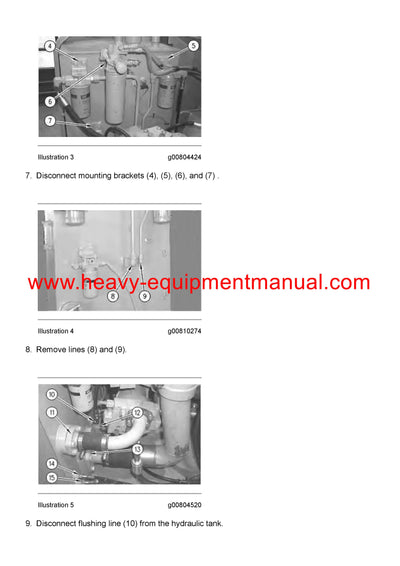 4
5
6
7

Illustration 3 g00804424

7. Disconnect mounting brackets (4), (5), (6), and (7) .

8
9

www.heavy-equipmentmanual.com

Illustration 4 g00810274

8. Remove lines (8) and (9).

10
11
12
13
14
15

Illustration 5 g00804520

9. Disconnect flushing line (10) from the hydraulic tank.