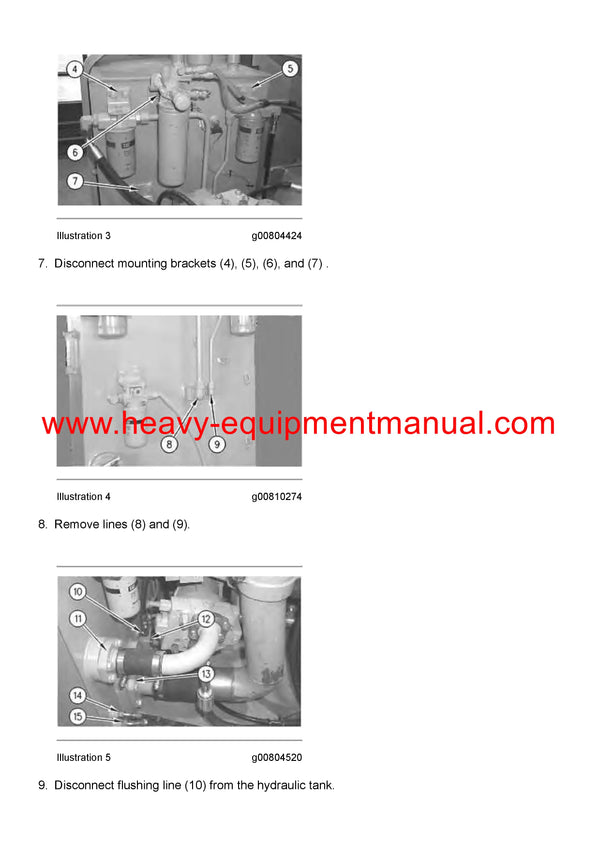 4
5
6
7

Illustration 3 g00804424

7. Disconnect mounting brackets (4), (5), (6), and (7) .

8
9

www.heavy-equipmentmanual.com

Illustration 4 g00810274

8. Remove lines (8) and (9).

10
11
12
13
14
15

Illustration 5 g00804520

9. Disconnect flushing line (10) from the hydraulic tank.